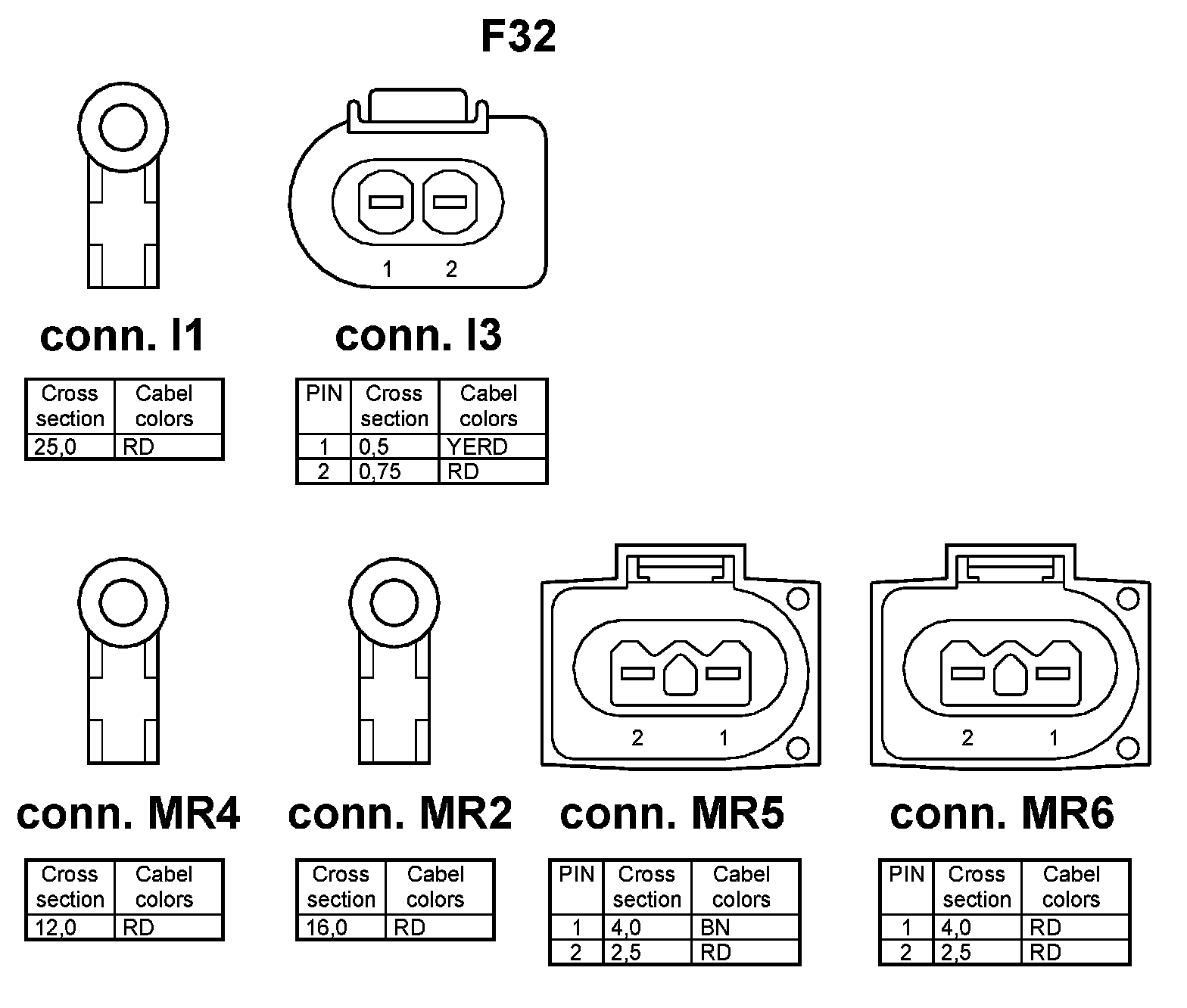 F32

1 2

conn. I1

| Cross section | Cabel colors |
|---|---|
| 25,0 | RD |

conn. I3

| PIN | Cross section | Cabel colors |
|---|---|---|
| 1 | 0,5 | YERD |
| 2 | 0,75 | RD |

2 1

2 1

conn. MR4

| Cross section | Cabel colors |
|---|---|
| 12,0 | RD |

conn. MR2

| Cross section | Cabel colors |
|---|---|
| 16,0 | RD |

conn. MR5

| PIN | Cross section | Cabel colors |
|---|---|---|
| 1 | 4,0 | BN |
| 2 | 2,5 | RD |

conn. MR6

| PIN | Cross section | Cabel colors |
|---|---|---|
| 1 | 4,0 | RD |
| 2 | 2,5 | RD |