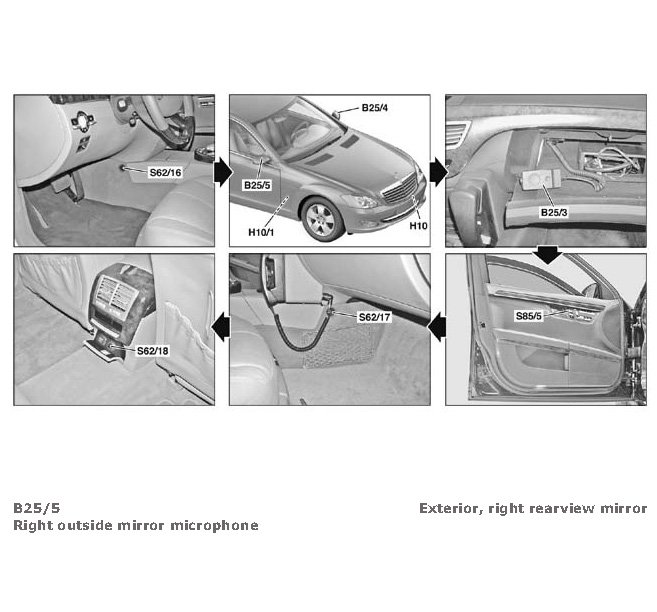 S62/16

B25/4

B25/5

H10/1

H10

B25/3

S85/5

S62/17

S62/18

B25/5
Right outside mirror microphone

Exterior, right rearview mirror