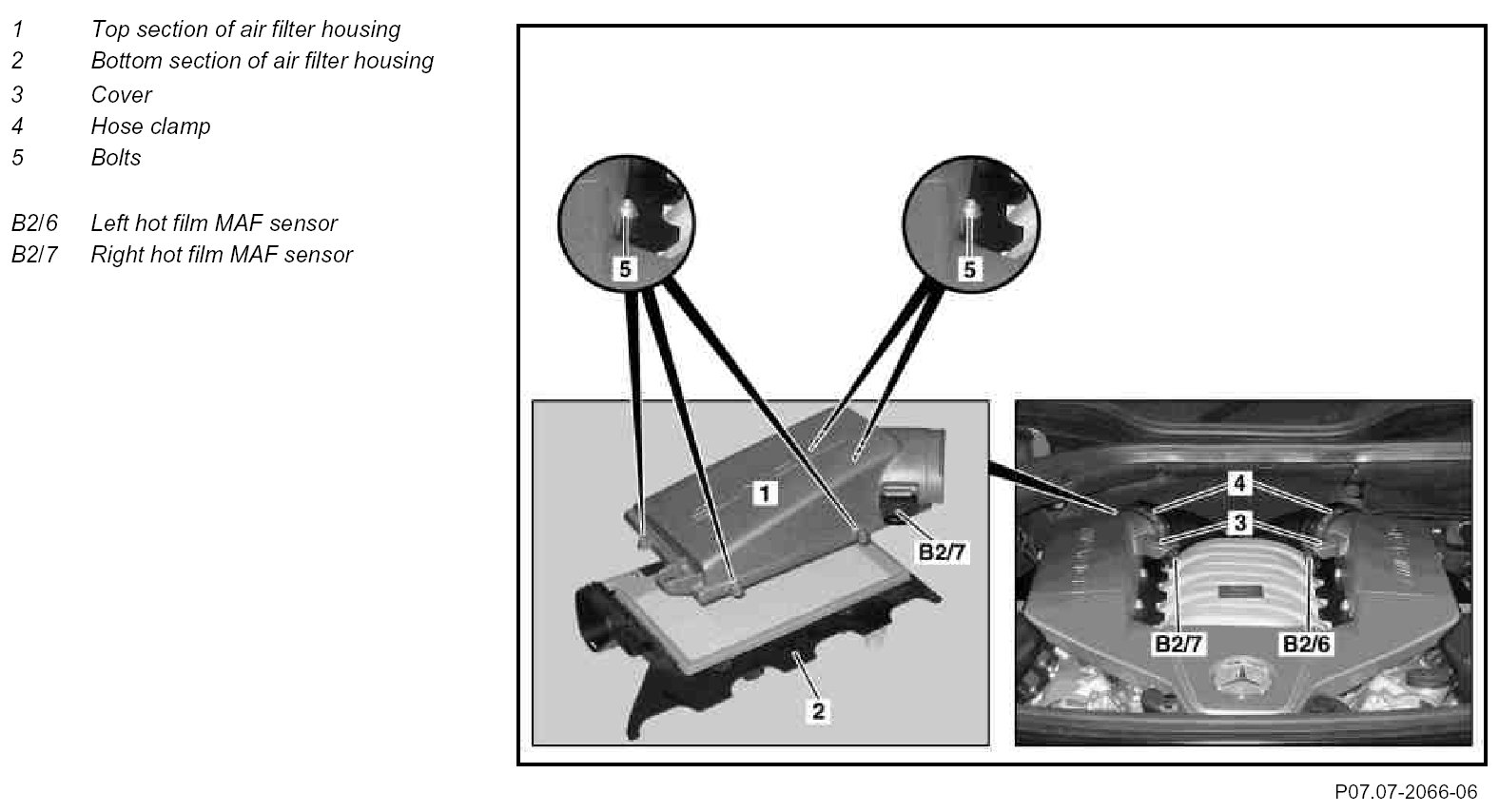 1 Top section of air filter housing
2 Bottom section of air filter housing
3 Cover
4 Hose clamp
5 Bolts

B2/6 Left hot film MAF sensor
B2/7 Right hot film MAF sensor

5
5
1
B2/7
2
4
3
B2/7
B2/6

P07.07-2066-06