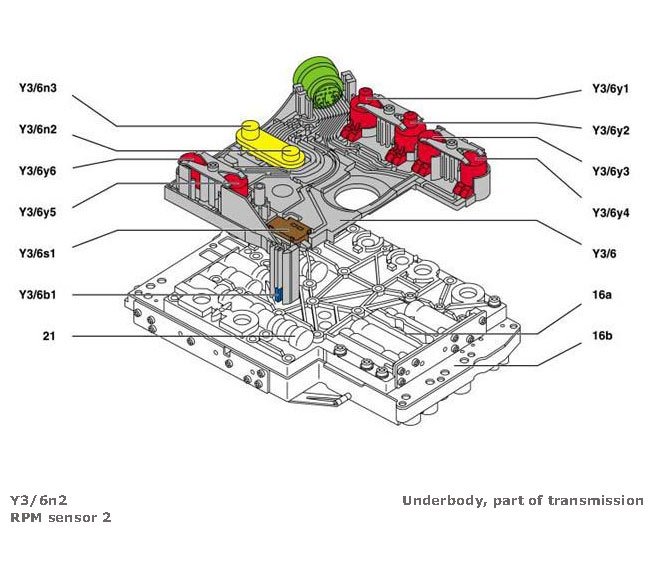 Y3/6n3
Y3/6n2
Y3/6y6
Y3/6y5
Y3/6s1
Y3/6b1
21

Y3/6y1
Y3/6y2
Y3/6y3
Y3/6y4
Y3/6
16a
16b

Y3/6n2
RPM sensor 2

Underbody, part of transmission