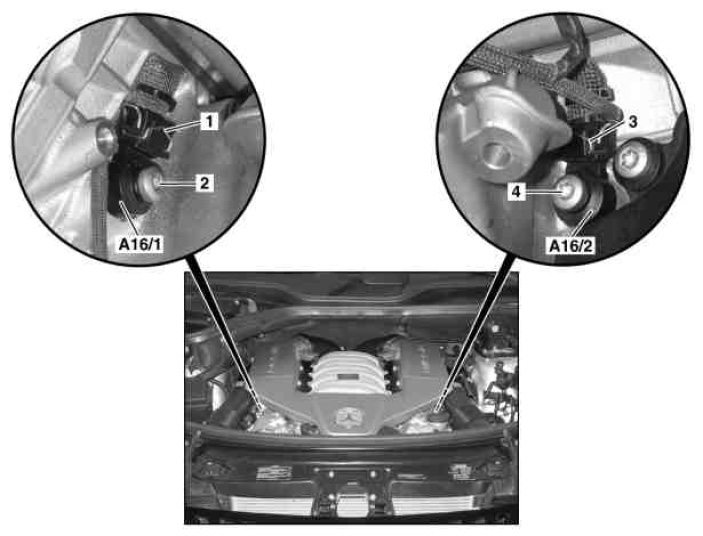 1
2
A16/1
3
4
A16/2