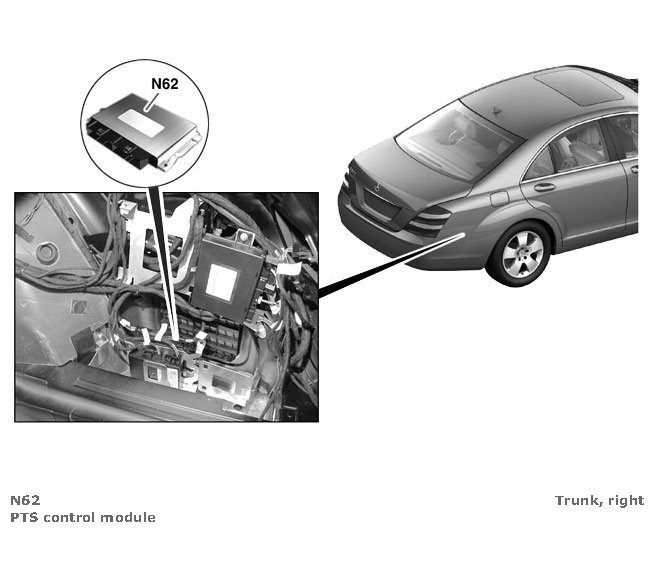 N62

N62
PTS control module

Trunk, right