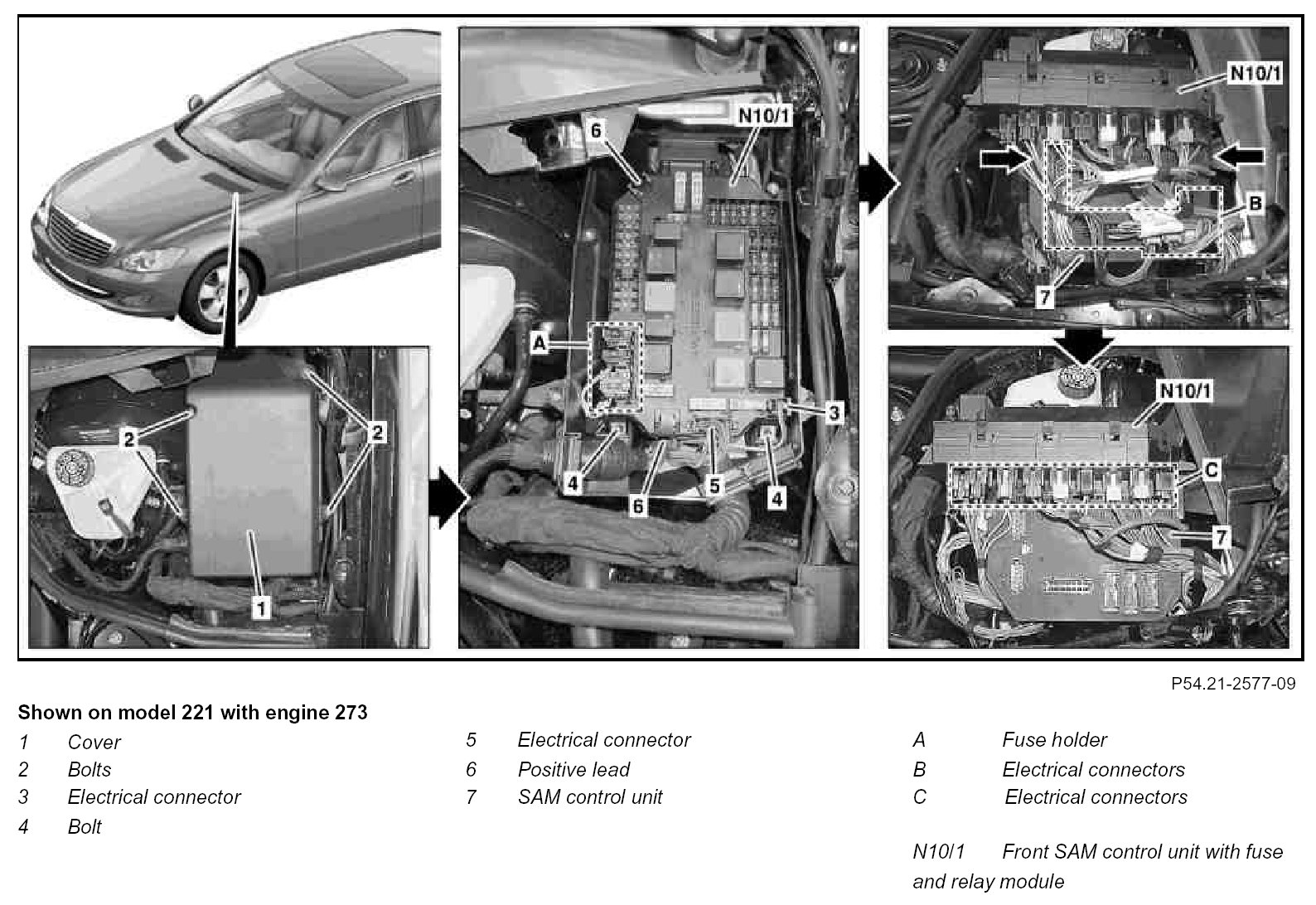 2

2

1

6

N10/1

A

3

4

6

5

4

N10/1

B

7

N10/1

C

7

P54.21-2577-09

Shown on model 221 with engine 273

1 Cover
2 Bolts
3 Electrical connector
4 Bolt

5 Electrical connector
6 Positive lead
7 SAM control unit

A Fuse holder
B Electrical connectors
C Electrical connectors

N10/1 Front SAM control unit with fuse and relay module