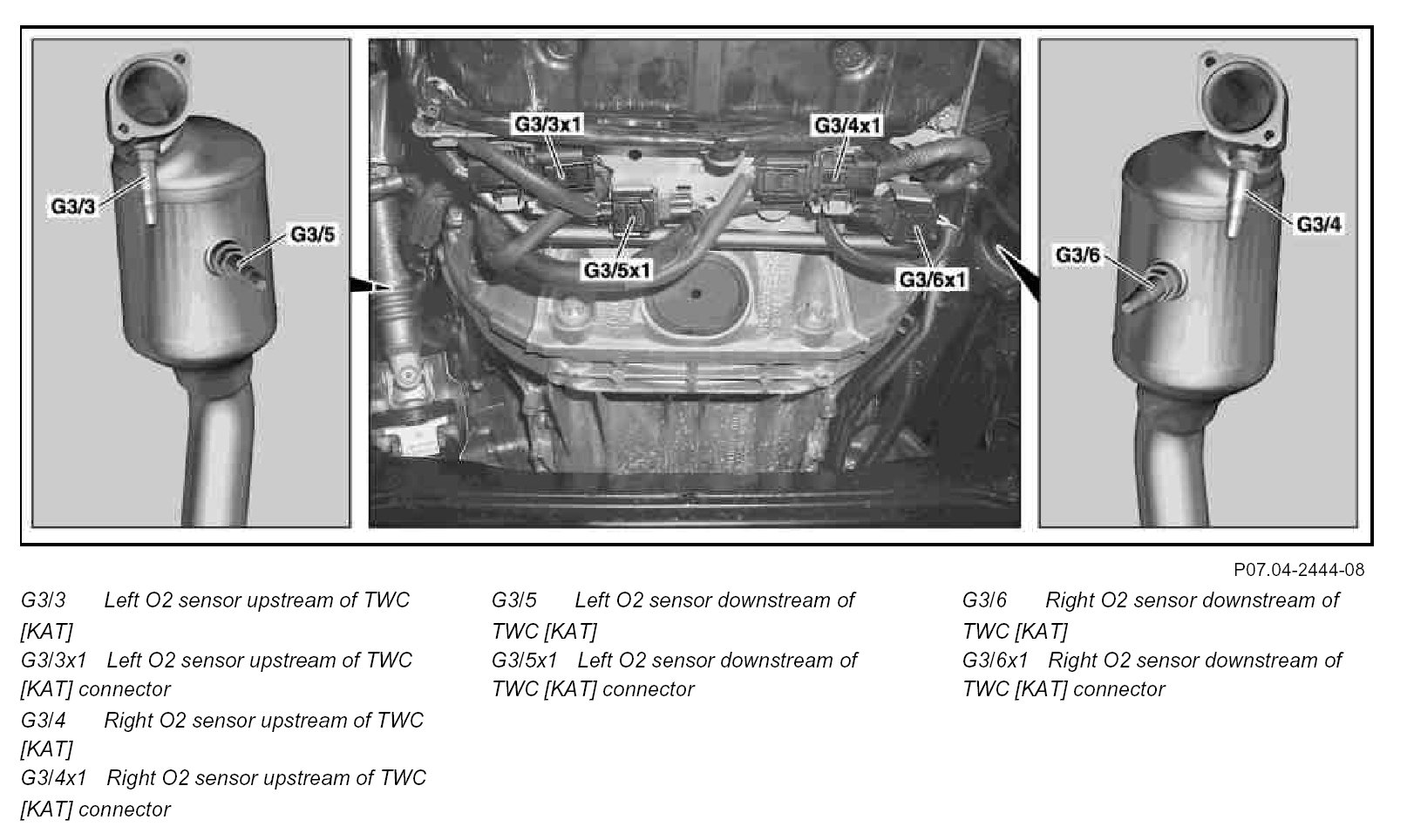 G3/3

G3/5

G3/3x1

G3/4x1

G3/5x1

G3/6x1

G3/6

G3/4

P07.04-2444-08

G3/3 Left O2 sensor upstream of TWC [KAT]
G3/3x1 Left O2 sensor upstream of TWC [KAT] connector
G3/4 Right O2 sensor upstream of TWC [KAT]
G3/4x1 Right O2 sensor upstream of TWC [KAT] connector

G3/5 Left O2 sensor downstream of TWC [KAT]
G3/5x1 Left O2 sensor downstream of TWC [KAT] connector

G3/6 Right O2 sensor downstream of TWC [KAT]
G3/6x1 Right O2 sensor downstream of TWC [KAT] connector