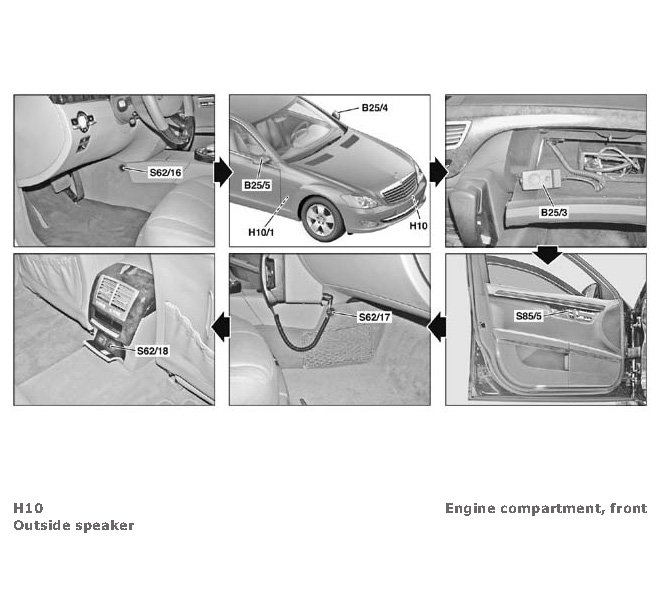 S62/16

B25/4

B25/5

H10/1

H10

B25/3

S62/18

S62/17

S85/5

H10
Outside speaker

Engine compartment, front