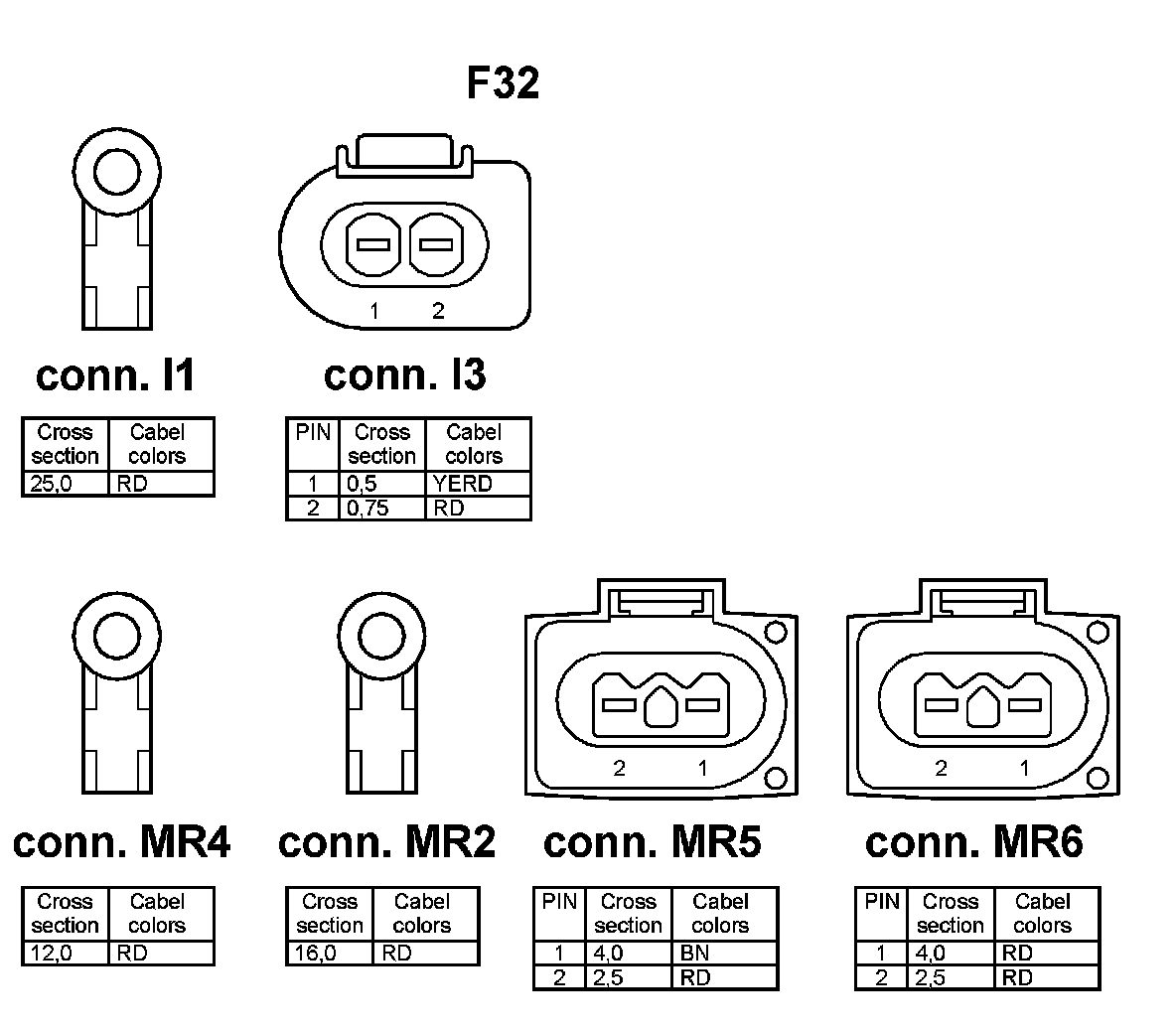 F32

1 2

conn. I1

| Cross section | Cabel colors |
|---|---|
| 25,0 | RD |

conn. I3

| PIN | Cross section | Cabel colors |
|---|---|---|
| 1 | 0,5 | YERD |
| 2 | 0,75 | RD |

2 1

2 1

conn. MR4

| Cross section | Cabel colors |
|---|---|
| 12,0 | RD |

conn. MR2

| Cross section | Cabel colors |
|---|---|
| 16,0 | RD |

conn. MR5

| PIN | Cross section | Cabel colors |
|---|---|---|
| 1 | 4,0 | BN |
| 2 | 2,5 | RD |

conn. MR6

| PIN | Cross section | Cabel colors |
|---|---|---|
| 1 | 4,0 | RD |
| 2 | 2,5 | RD |