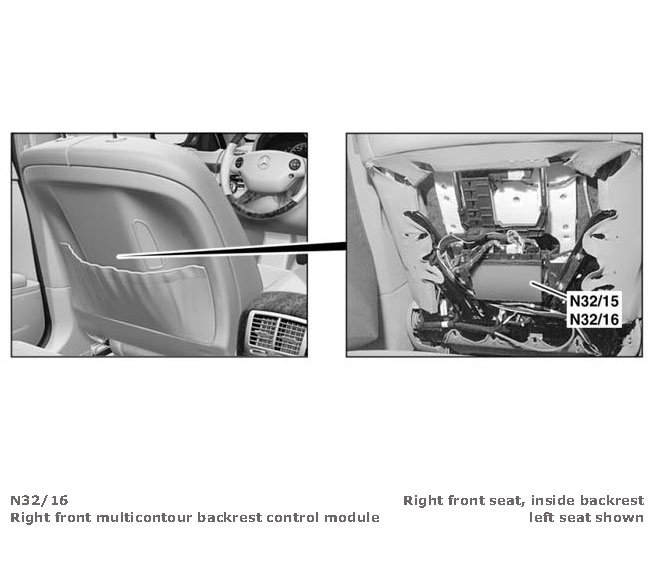 N32/15
N32/16

N32/16
Right front multicontour backrest control module

Right front seat, inside backrest
left seat shown