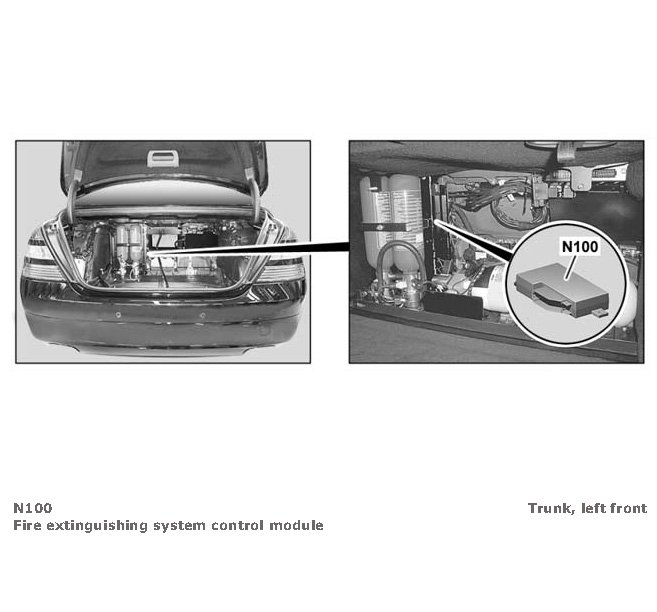 N100

N100
Fire extinguishing system control module

Trunk, left front