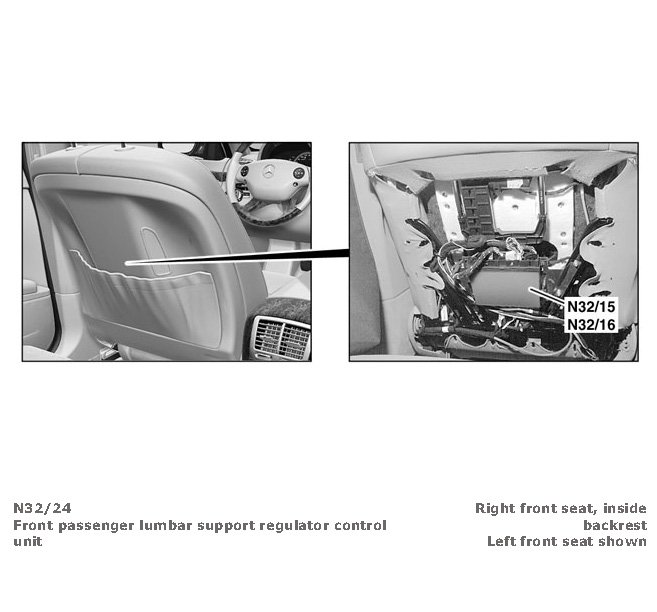 N32/15
N32/16

N32/24
Front passenger lumbar support regulator control unit

Right front seat, inside backrest
Left front seat shown