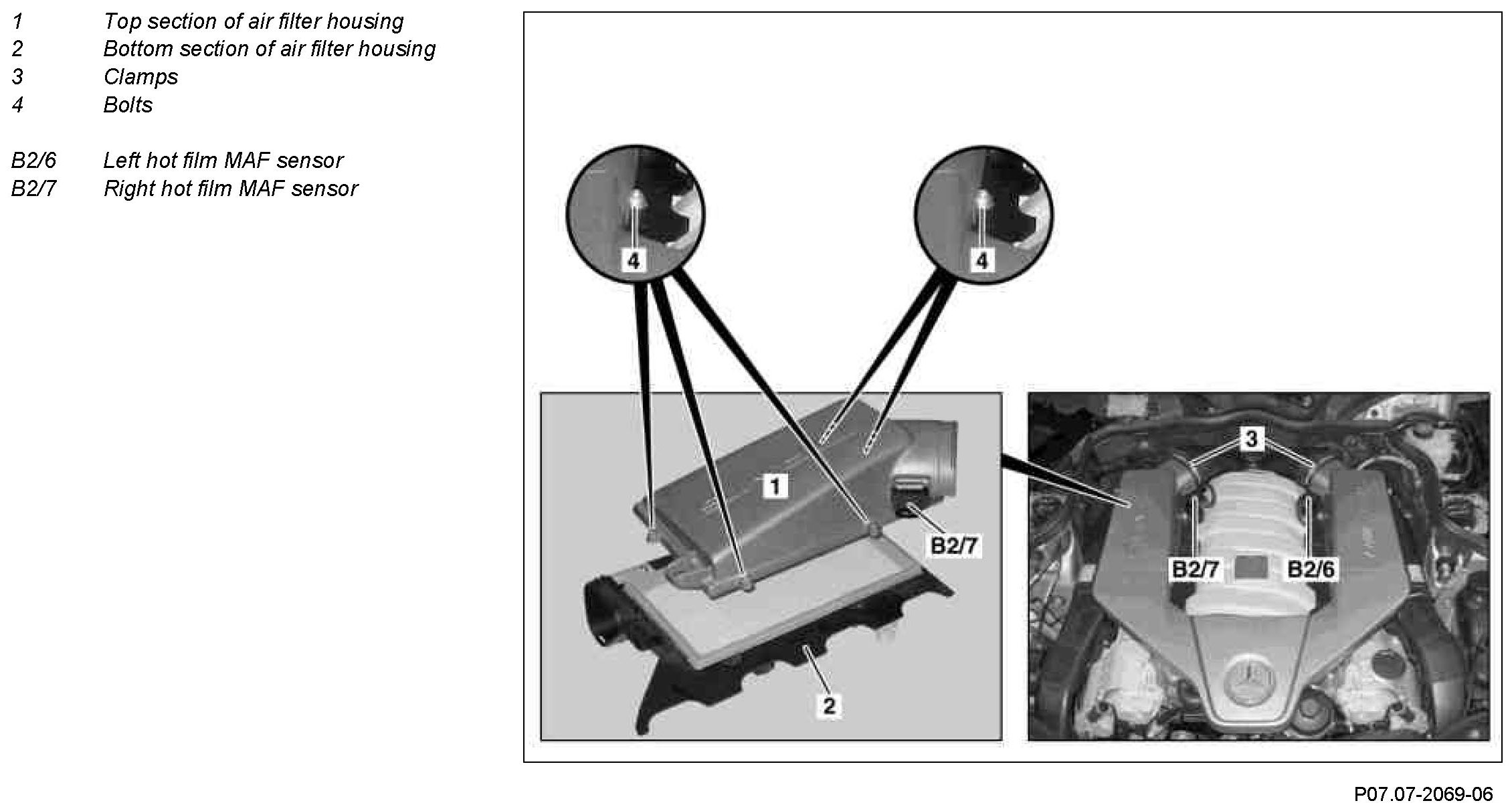 1 Top section of air filter housing
2 Bottom section of air filter housing
3 Clamps
4 Bolts

B2/6 Left hot film MAF sensor
B2/7 Right hot film MAF sensor

4
4
1
B2/7
2
3
B2/7
B2/6

P07.07-2069-06