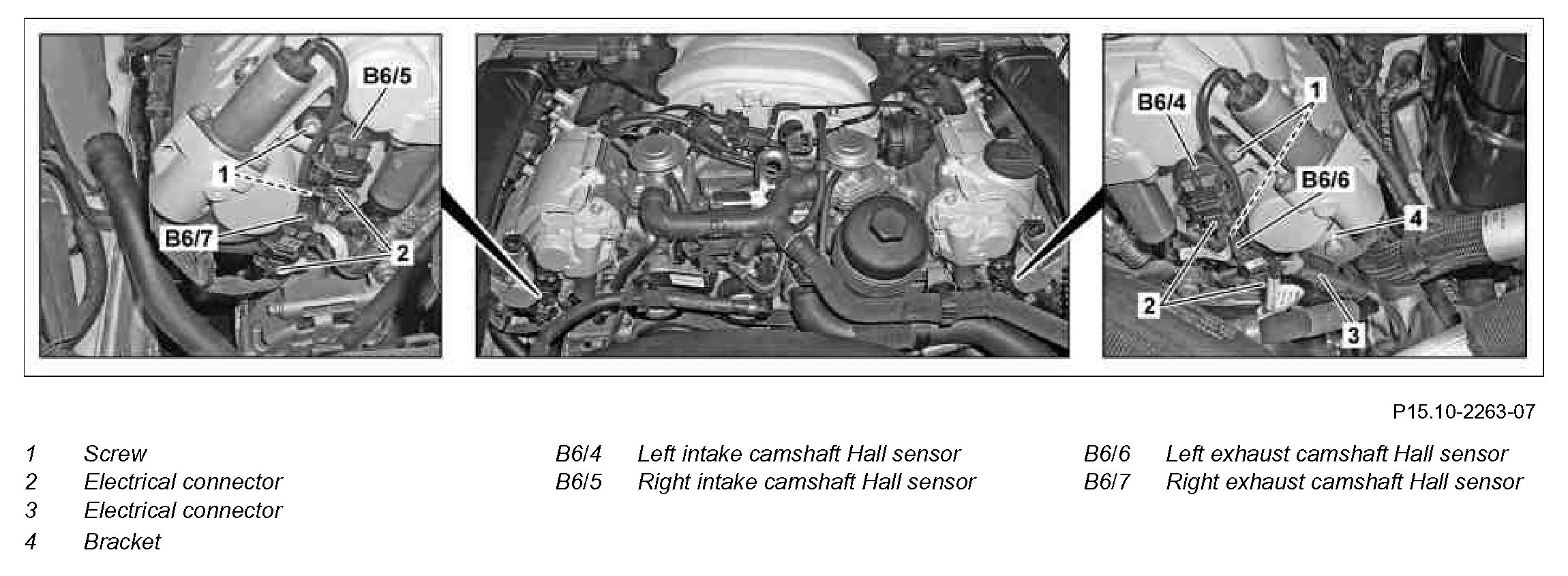 B6/5
1
B6/7
2

B6/4
1
B6/6
4
2
3

P15.10-2263-07

1 Screw
2 Electrical connector
3 Electrical connector
4 Bracket

B6/4 Left intake camshaft Hall sensor
B6/5 Right intake camshaft Hall sensor

B6/6 Left exhaust camshaft Hall sensor
B6/7 Right exhaust camshaft Hall sensor