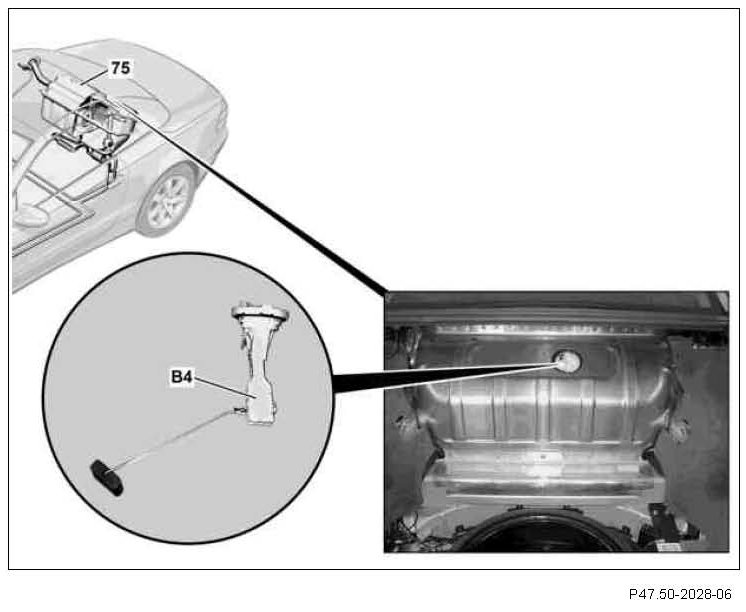 75

B4

P47.50-2028-06