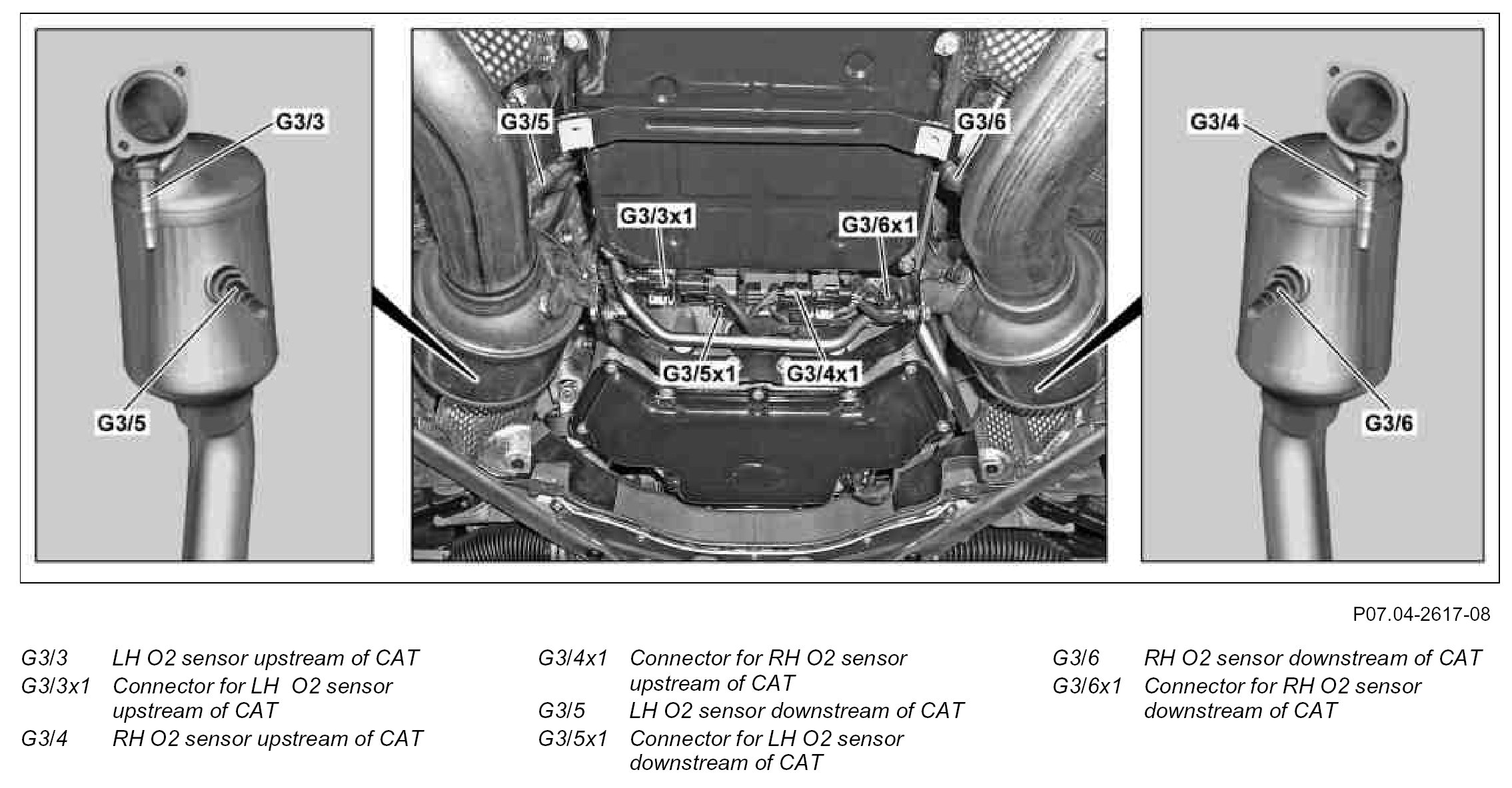 G3/3

G3/5

G3/5

G3/6

G3/3x1

G3/6x1

G3/5x1

G3/4x1

G3/4

G3/6

P07.04-2617-08

G3/3 LH O2 sensor upstream of CAT
G3/3x1 Connector for LH O2 sensor upstream of CAT
G3/4 RH O2 sensor upstream of CAT

G3/4x1 Connector for RH O2 sensor upstream of CAT
G3/5 LH O2 sensor downstream of CAT
G3/5x1 Connector for LH O2 sensor downstream of CAT

G3/6 RH O2 sensor downstream of CAT
G3/6x1 Connector for RH O2 sensor downstream of CAT