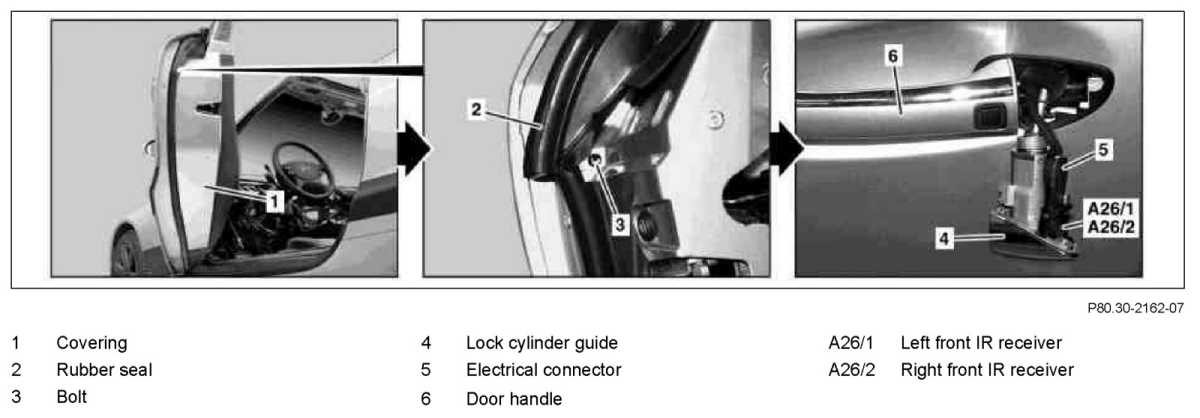 1
2
3
6
5
A26/1
A26/2
4

P80.30-2162-07

1 Covering
2 Rubber seal
3 Bolt

4 Lock cylinder guide
5 Electrical connector
6 Door handle

A26/1 Left front IR receiver
A26/2 Right front IR receiver