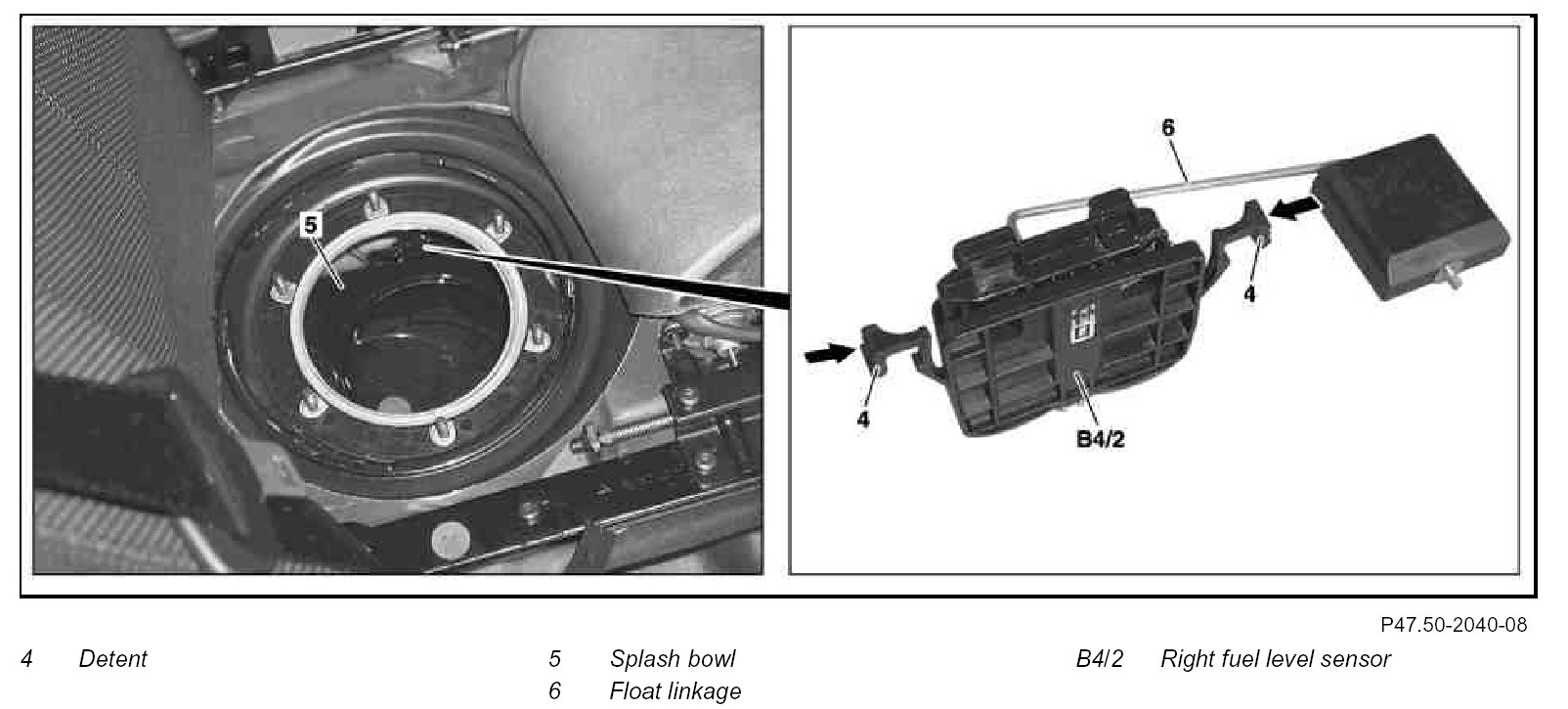 5

6

4

4

B4/2

P47.50-2040-08

4 Detent

5 Splash bowl
6 Float linkage

B4/2 Right fuel level sensor