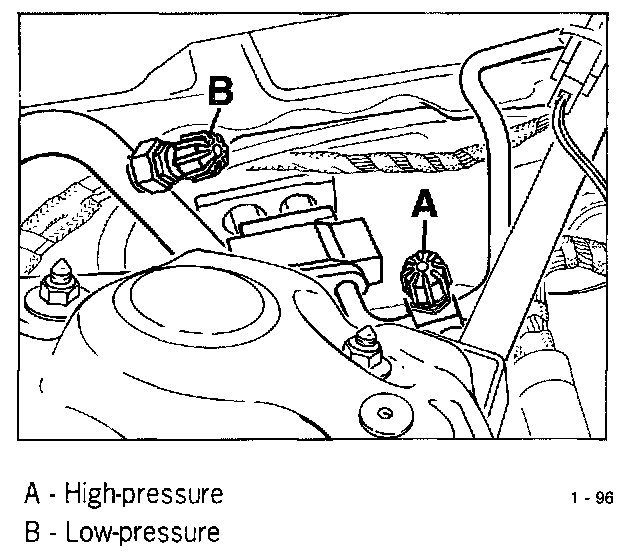 B

A

A - High-pressure

1 - 96

B - Low-pressure