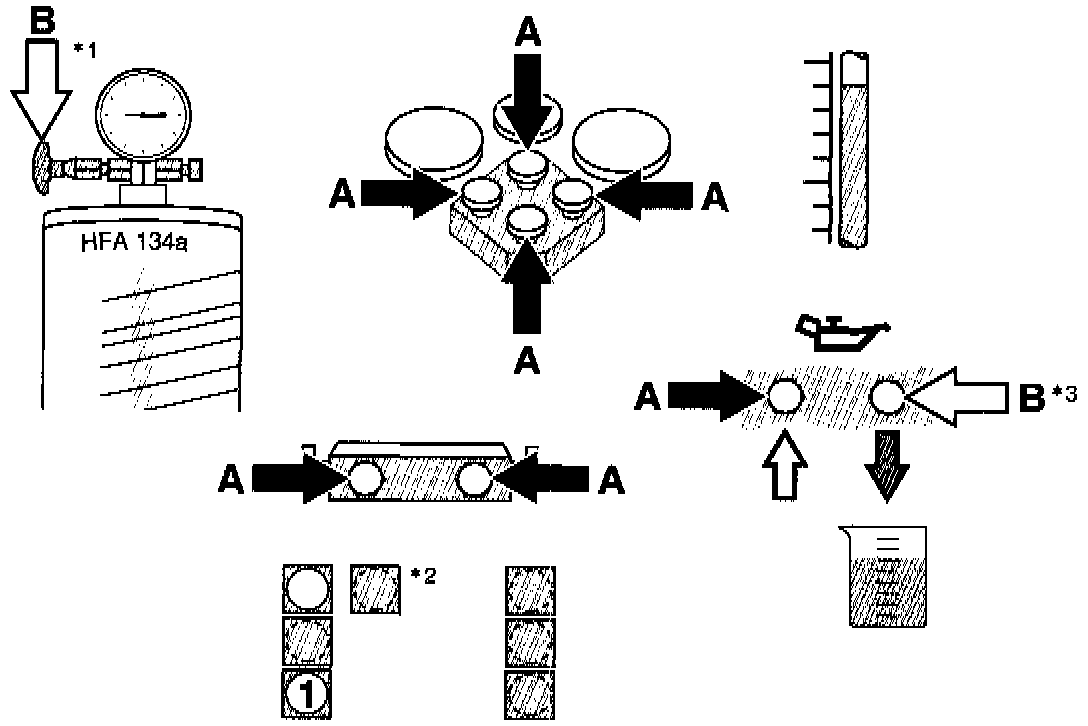 B *1

HFA 134a

A

A

A

A

A

B *3

A

A

*2

1