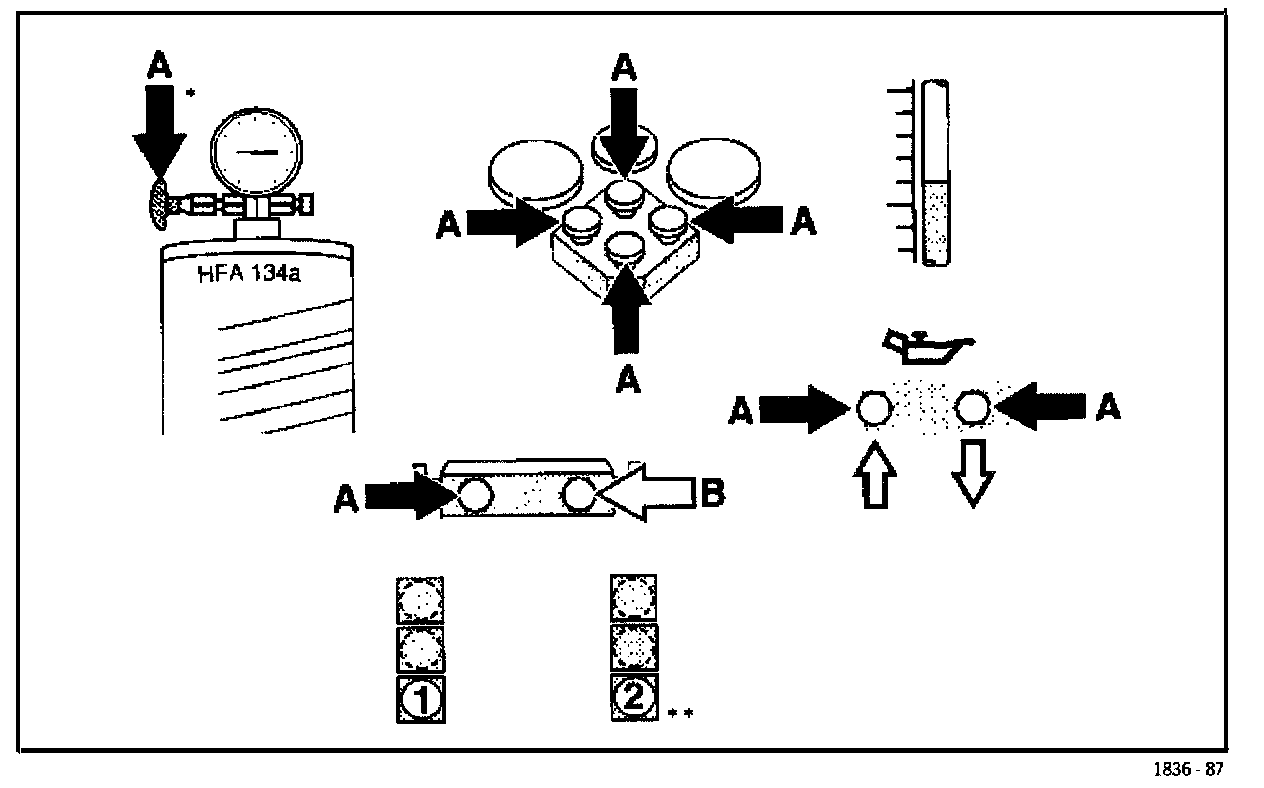 A *

HFA 134a

A

A

A

A

A

A

A

B

1

2 **

1836 - 87