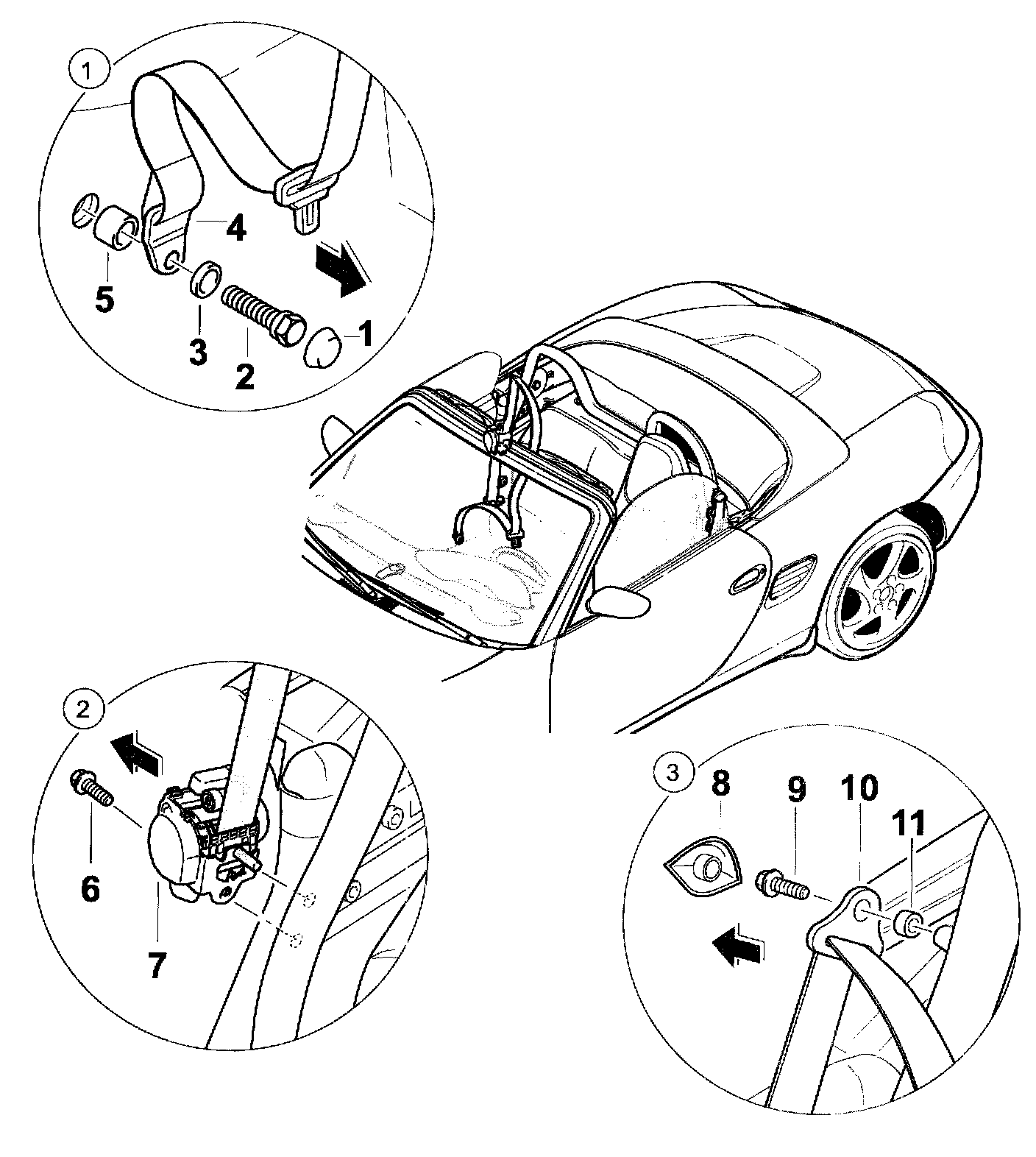 1
4
5
3
2
1

2
6
7

3
8
9
10
11