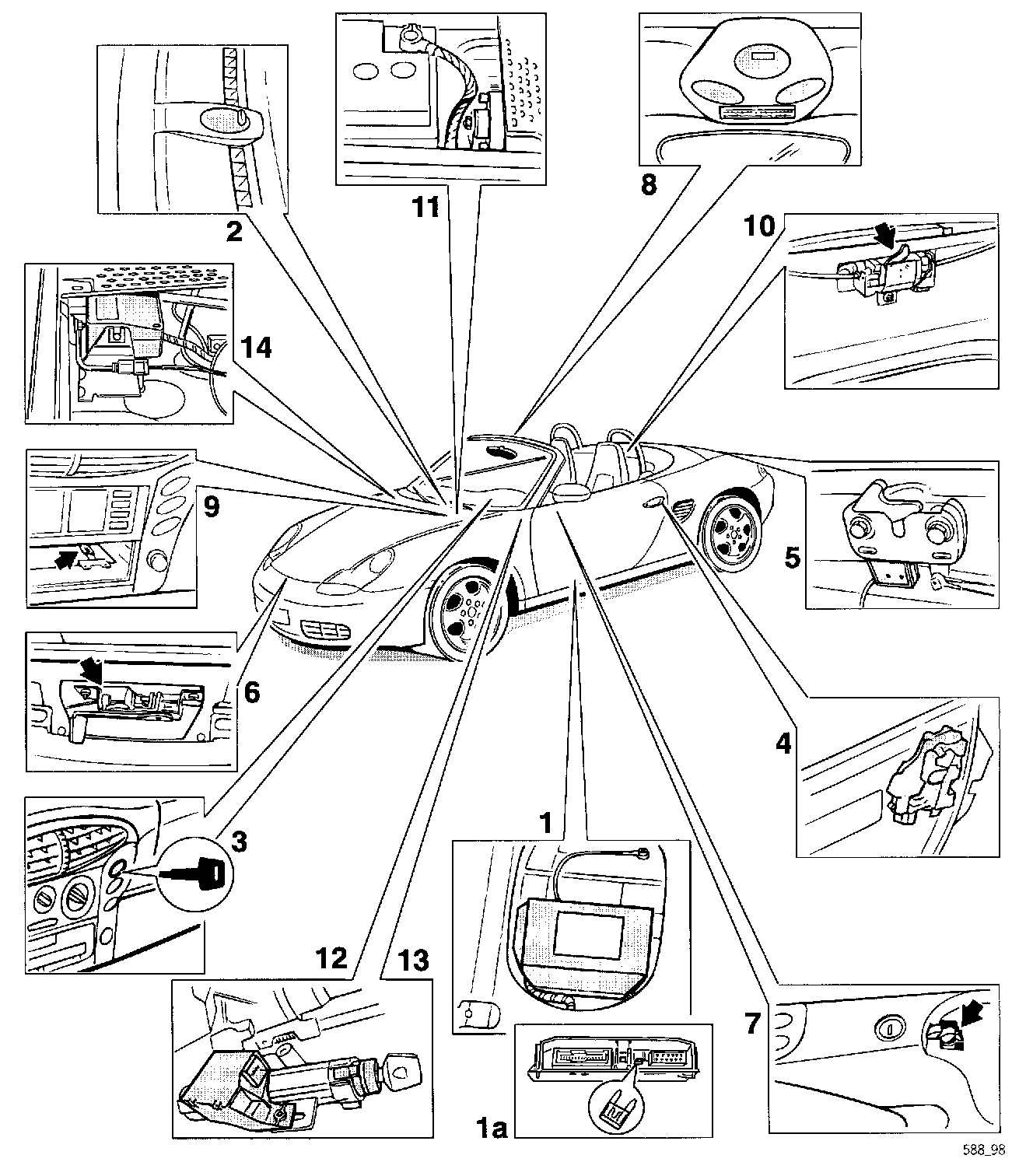 11

8

2

10

14

9

5

6

4

3

1

12

13

7

1a

588_98