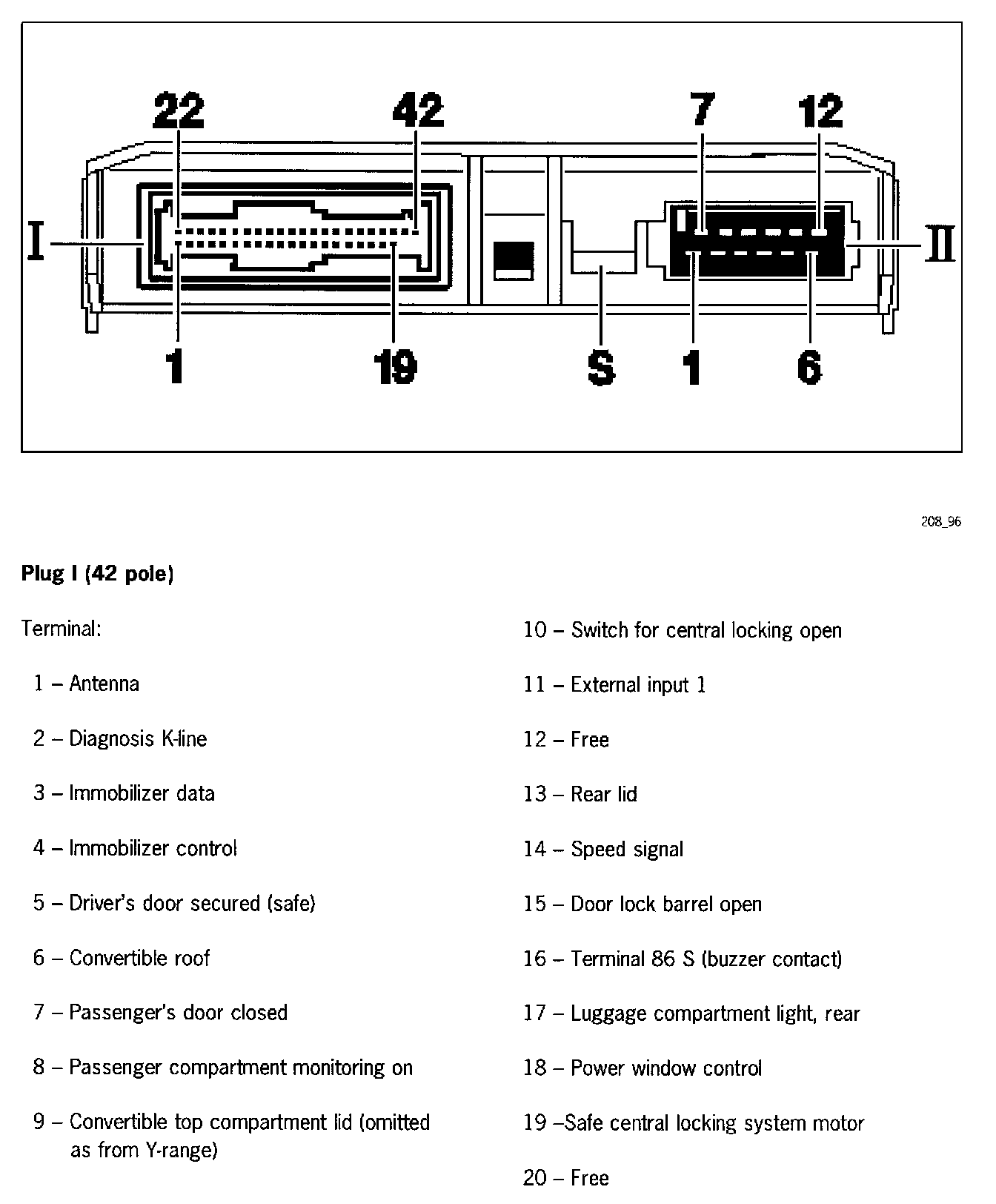 22
42
7
12
I
II
1
19
S
1
6

208_96

**Plug I (42 pole)**

Terminal:

1 – Antenna

2 – Diagnosis K-line

3 – Immobilizer data

4 – Immobilizer control

5 – Driver's door secured (safe)

6 – Convertible roof

7 – Passenger's door closed

8 – Passenger compartment monitoring on

9 – Convertible top compartment lid (omitted as from Y-range)

10 – Switch for central locking open

11 – External input 1

12 – Free

13 – Rear lid

14 – Speed signal

15 – Door lock barrel open

16 – Terminal 86 S (buzzer contact)

17 – Luggage compartment light, rear

18 – Power window control

19 –Safe central locking system motor

20 – Free