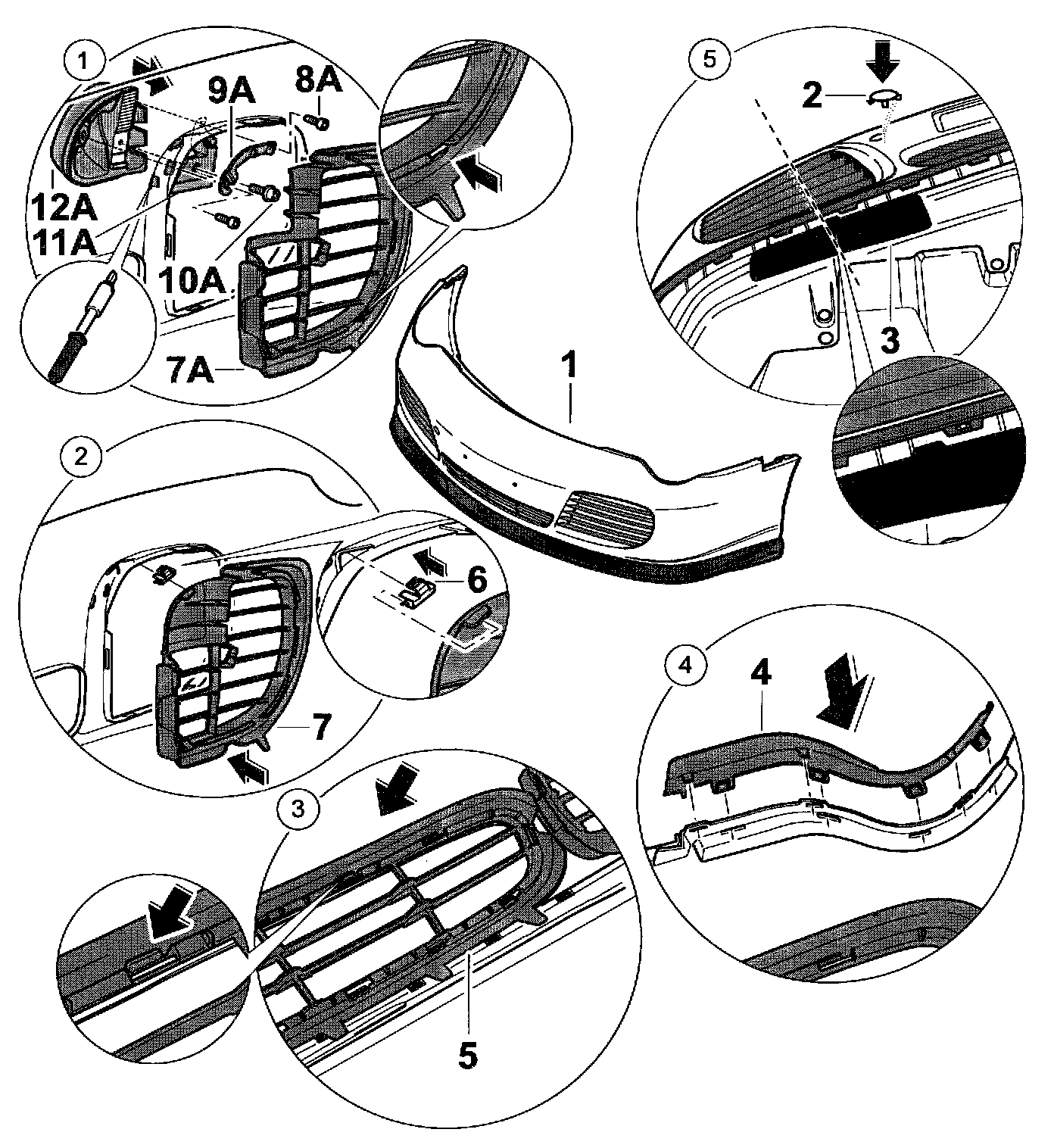 1
9A
8A
12A
11A
10A
7A
5
2
3
1
2
6
7
4
4
3
5