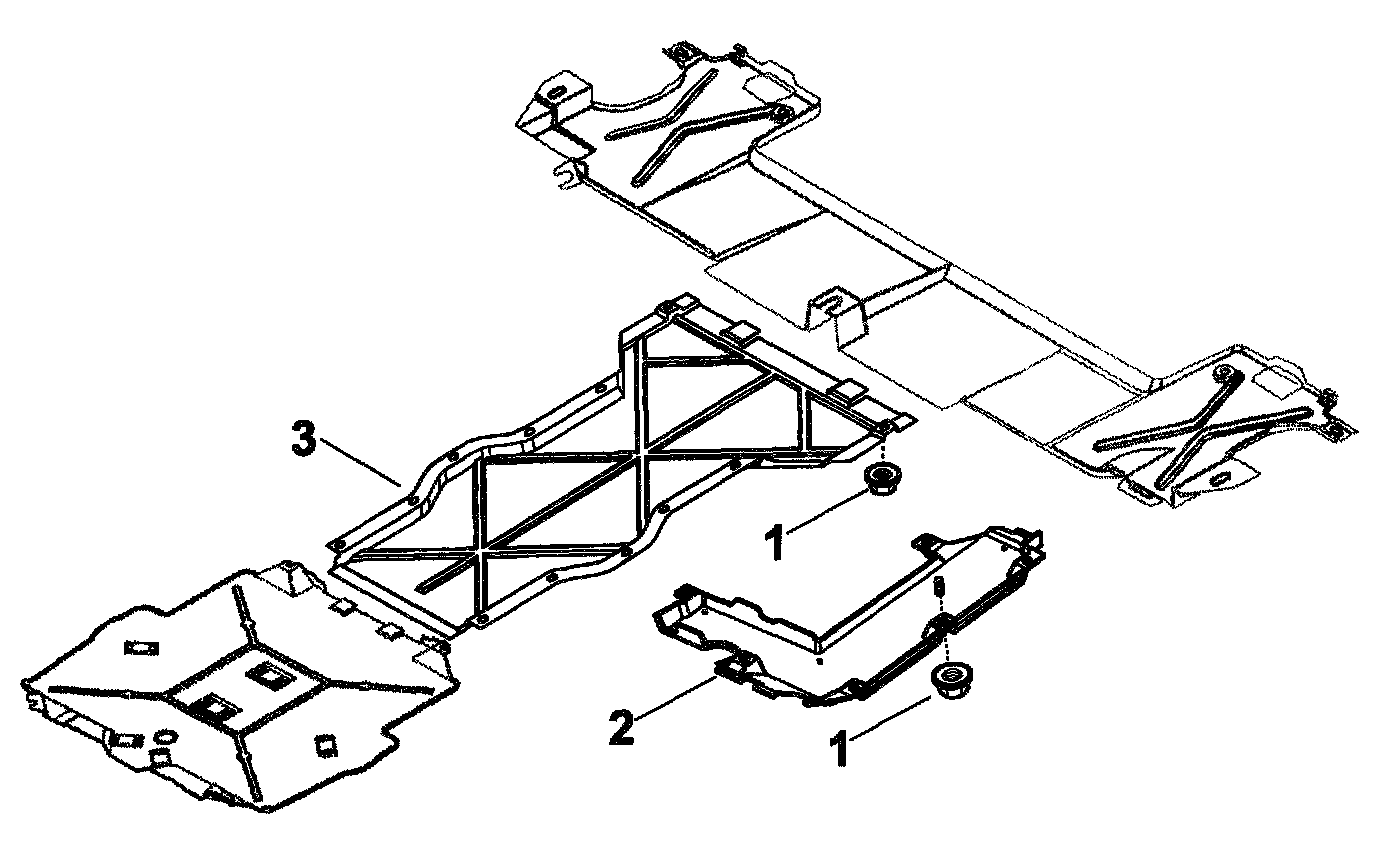 3
1
2
1