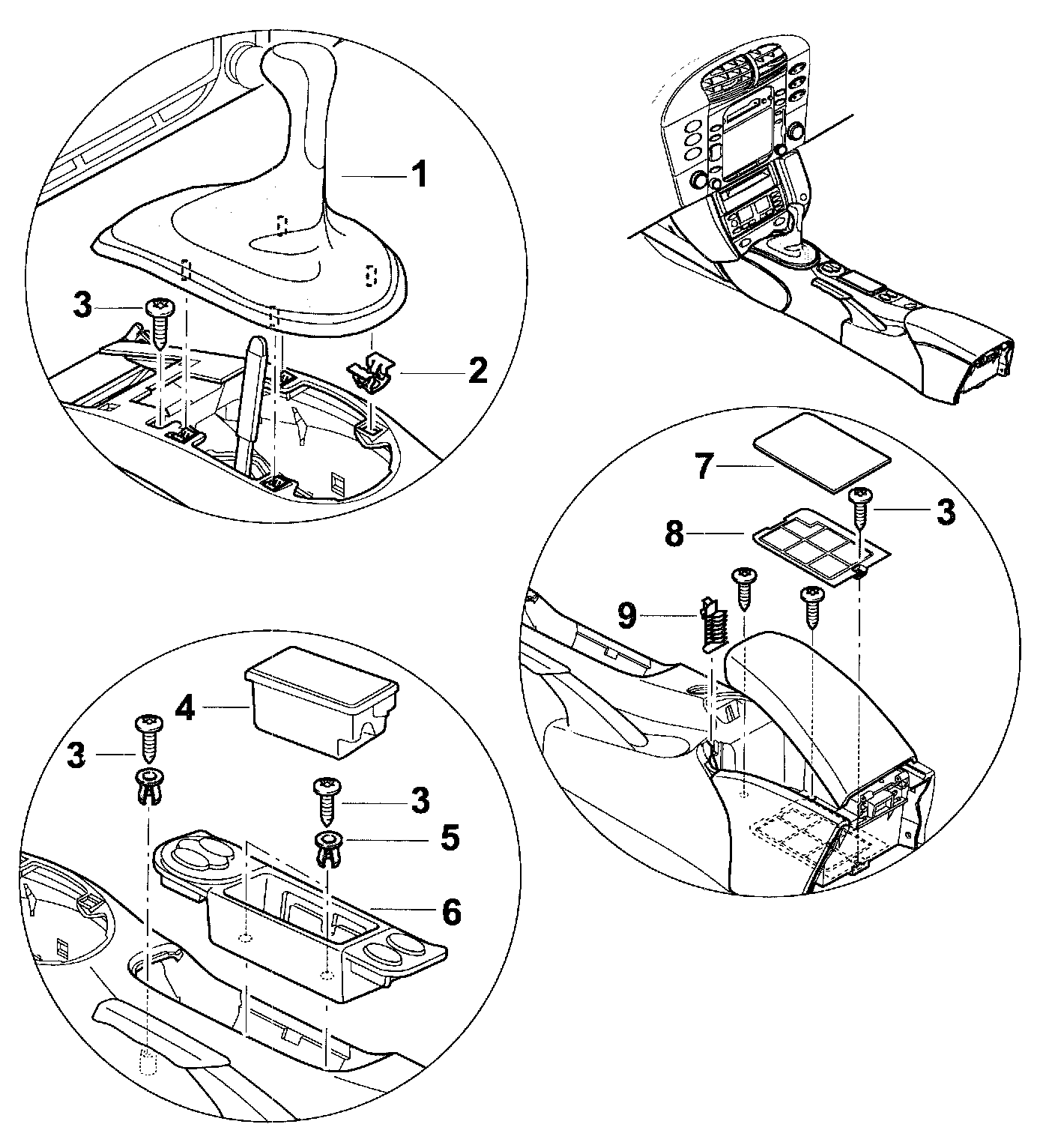 1
3
2
7
3
8
9
4
3
3
5
6