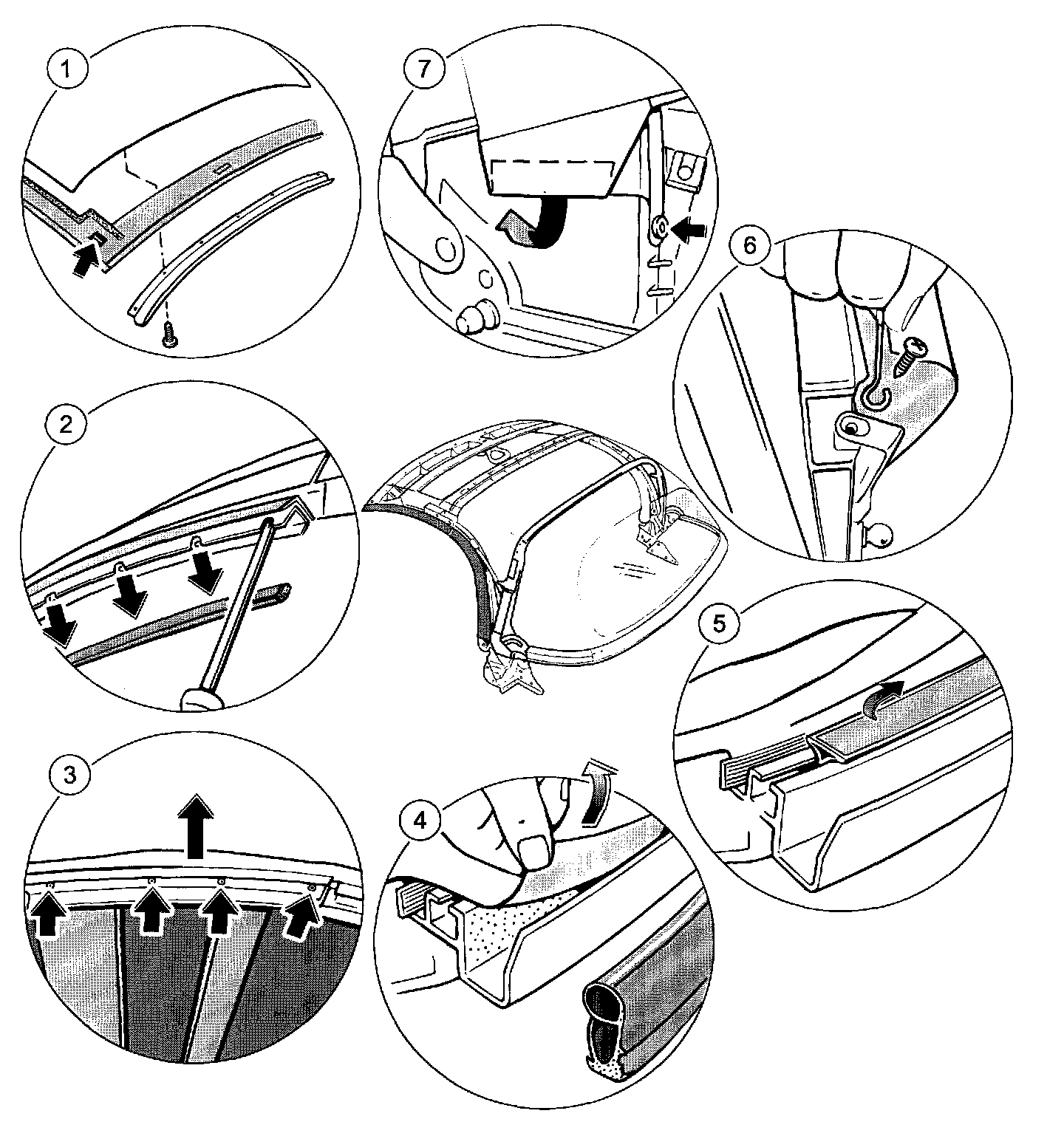 1

7

6

2

5

3

4