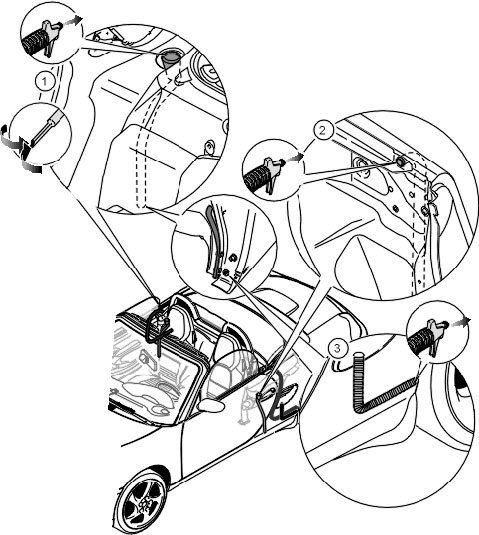 1

2

3