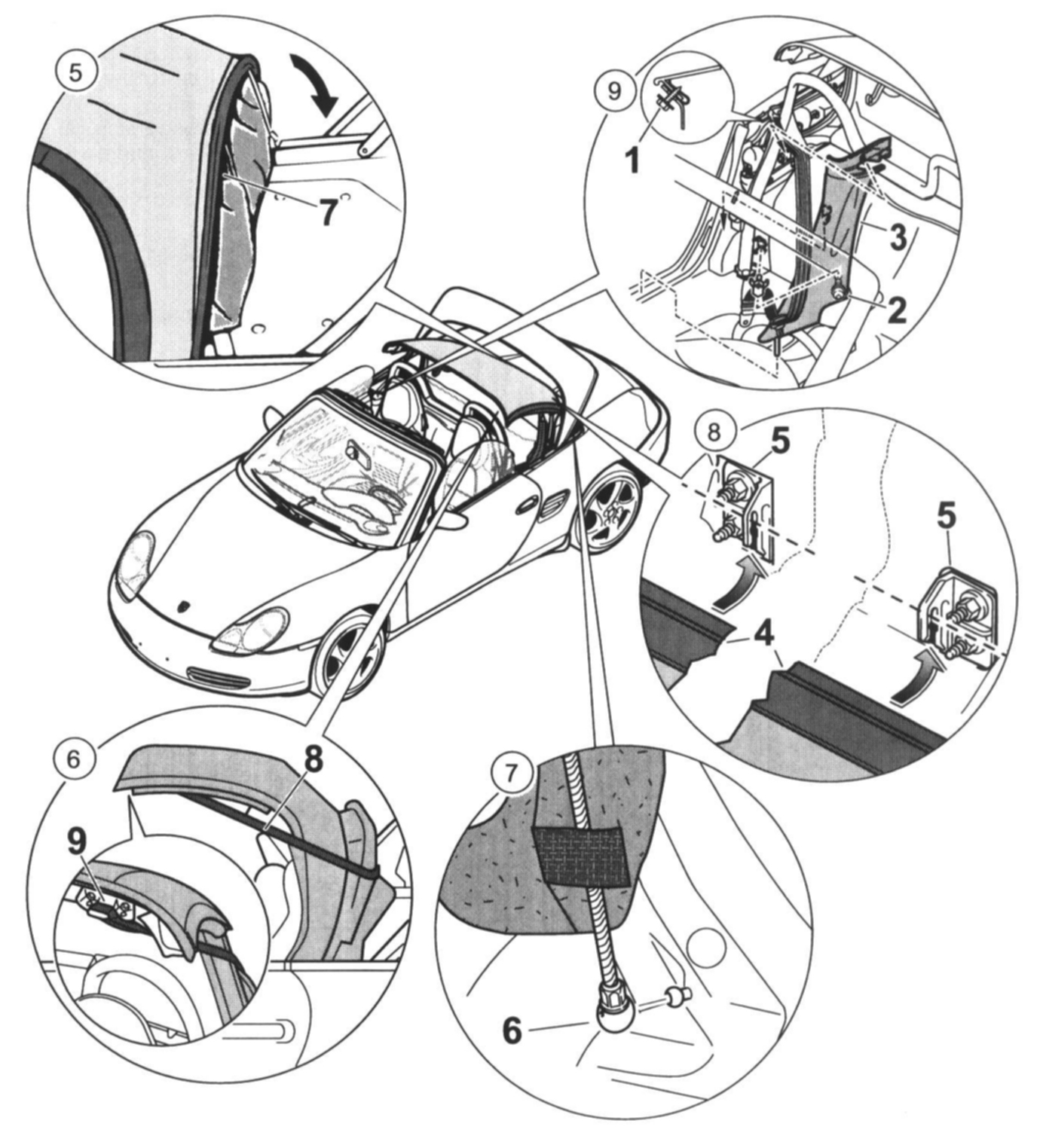 5
7
9
1
3
2
8
5
5
4
6
8
9
7
6