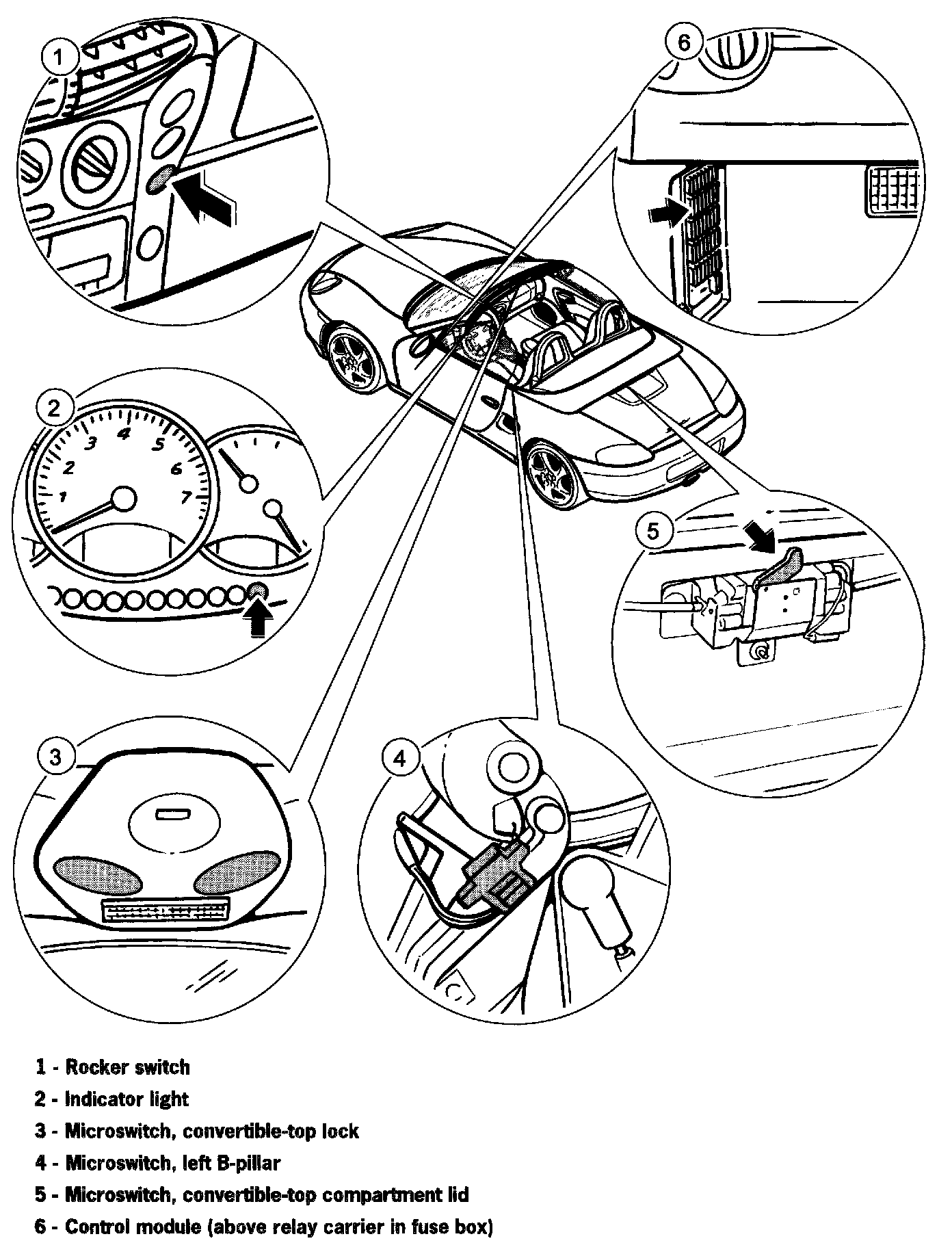 1

6

2

1 2 3 4 5 6 7

5

3

4

1 - Rocker switch
2 - Indicator light
3 - Microswitch, convertible-top lock
4 - Microswitch, left B-pillar
5 - Microswitch, convertible-top compartment lid
6 - Control module (above relay carrier in fuse box)