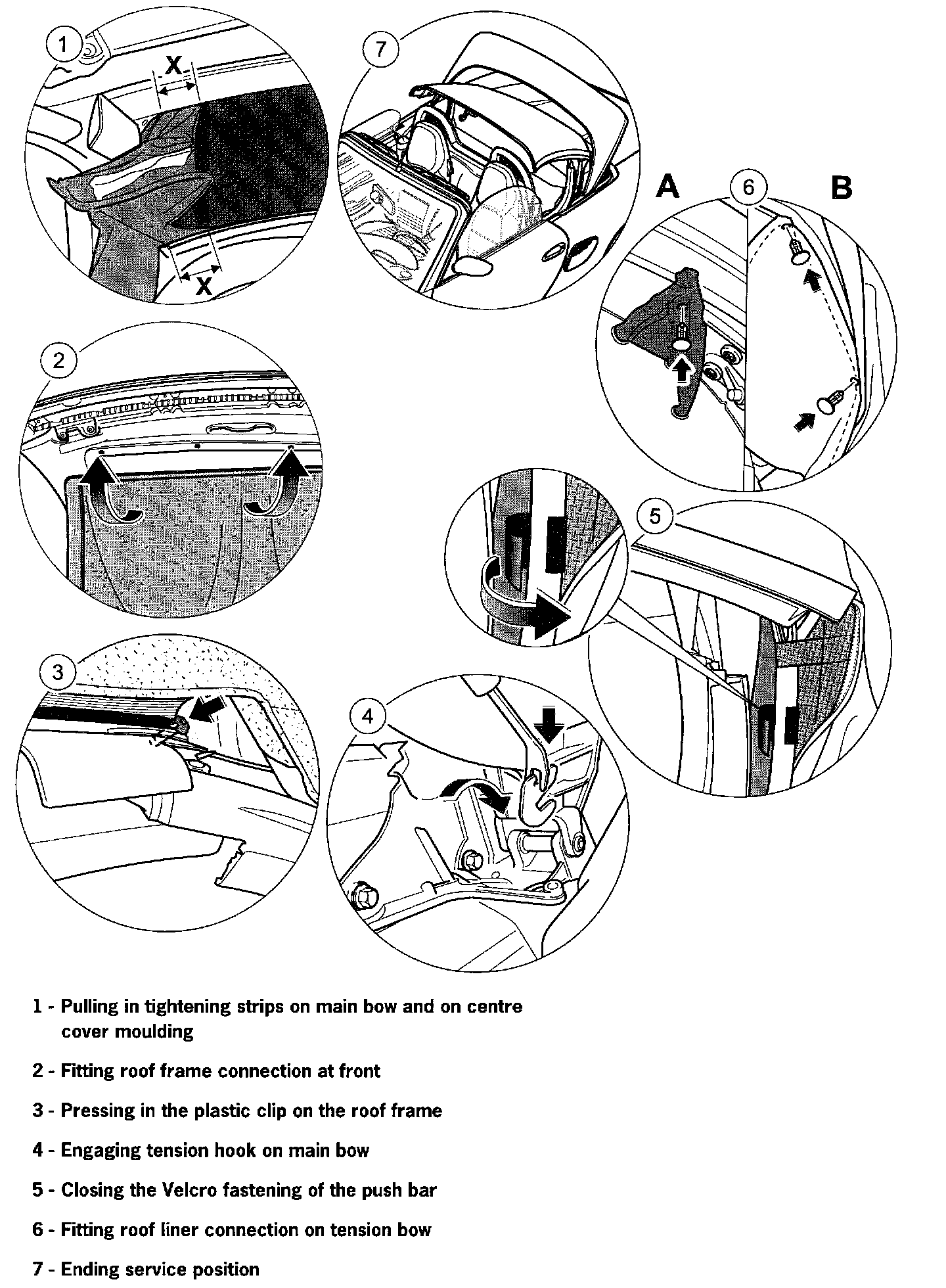 1

X

X

7

A

6

B

2

5

3

4

1 - Pulling in tightening strips on main bow and on centre cover moulding

2 - Fitting roof frame connection at front

3 - Pressing in the plastic clip on the roof frame

4 - Engaging tension hook on main bow

5 - Closing the Velcro fastening of the push bar

6 - Fitting roof liner connection on tension bow

7 - Ending service position