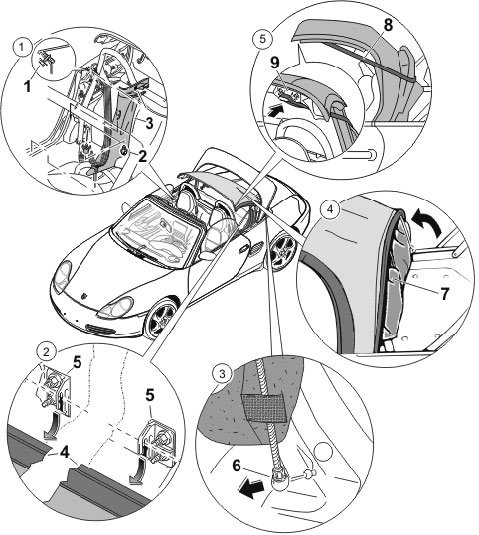 1
1
3
2
5
8
9
4
7
2
5
5
4
3
6