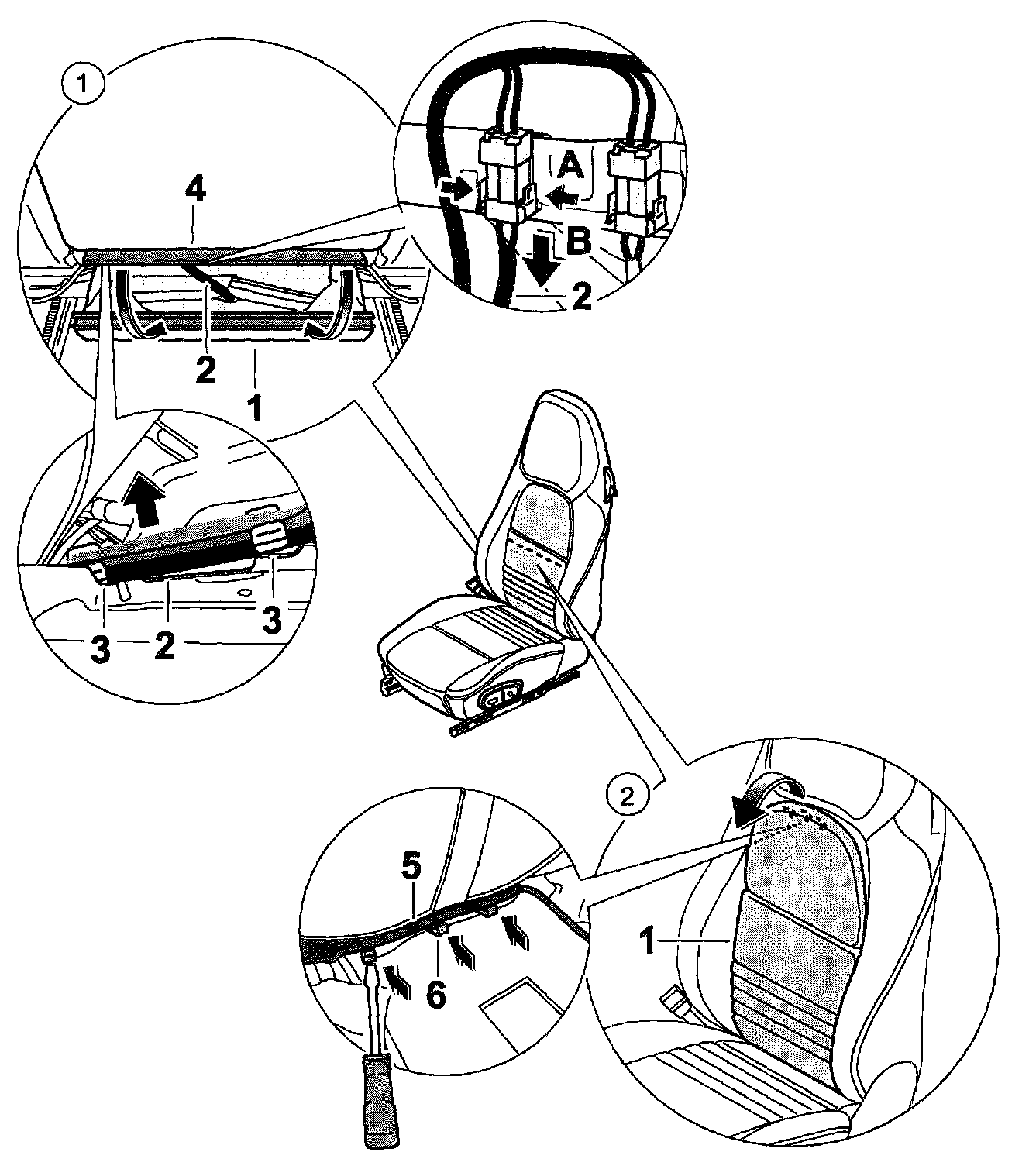 1
4
A
B
2
2
1
3
2
3
2
5
6
1