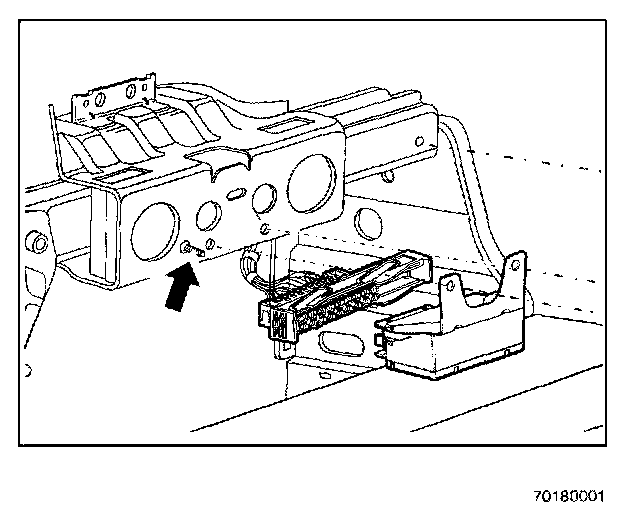 70180001