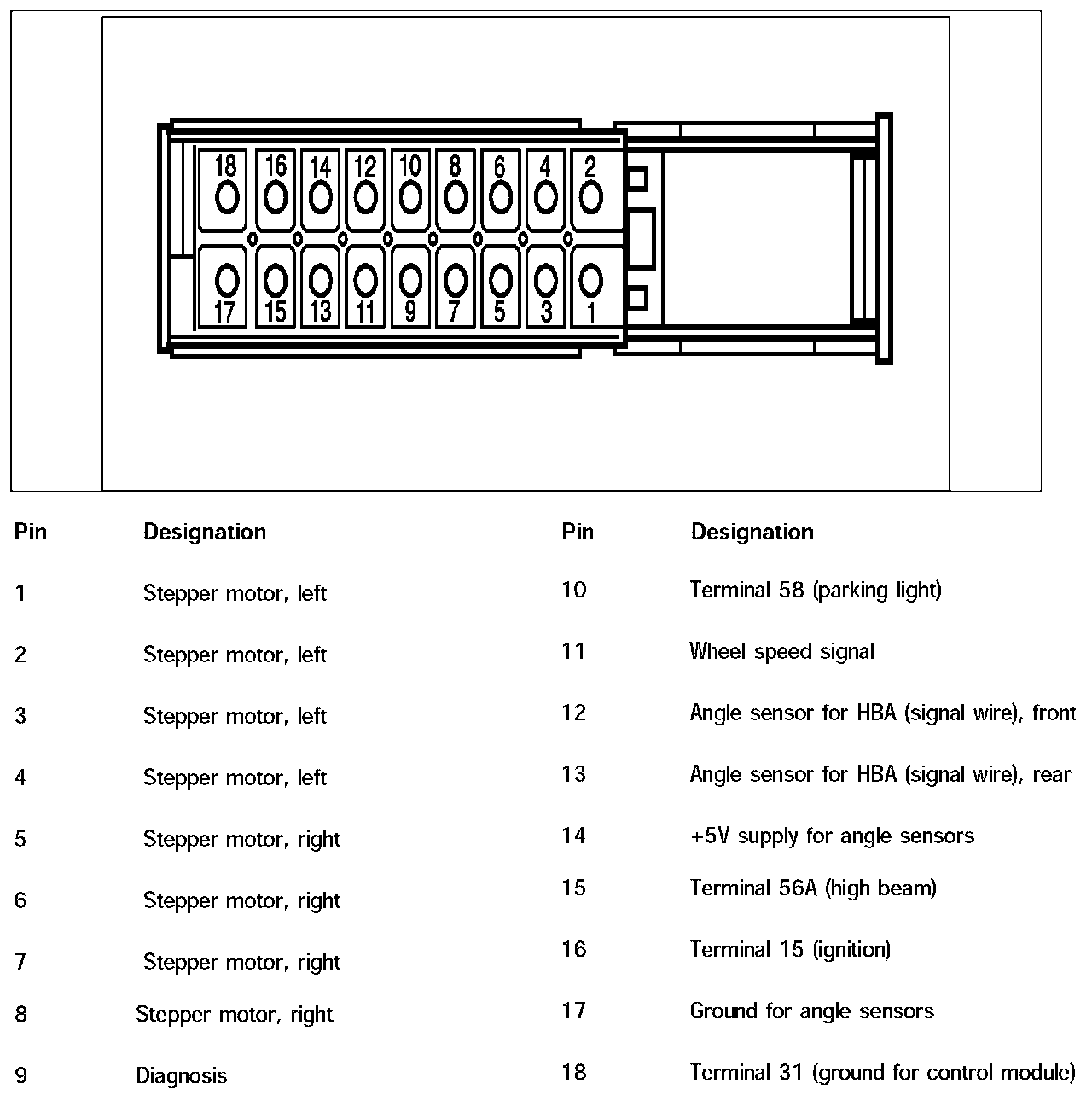 18 16 14 12 10 8 6 4 2

17 15 13 11 9 7 5 3 1

| Pin | Designation |
|---|---|
| 1 | Stepper motor, left |
| 2 | Stepper motor, left |
| 3 | Stepper motor, left |
| 4 | Stepper motor, left |
| 5 | Stepper motor, right |
| 6 | Stepper motor, right |
| 7 | Stepper motor, right |
| 8 | Stepper motor, right |
| 9 | Diagnosis |

| Pin | Designation |
|---|---|
| 10 | Terminal 58 (parking light) |
| 11 | Wheel speed signal |
| 12 | Angle sensor for HBA (signal wire), front |
| 13 | Angle sensor for HBA (signal wire), rear |
| 14 | +5V supply for angle sensors |
| 15 | Terminal 56A (high beam) |
| 16 | Terminal 15 (ignition) |
| 17 | Ground for angle sensors |
| 18 | Terminal 31 (ground for control module) |