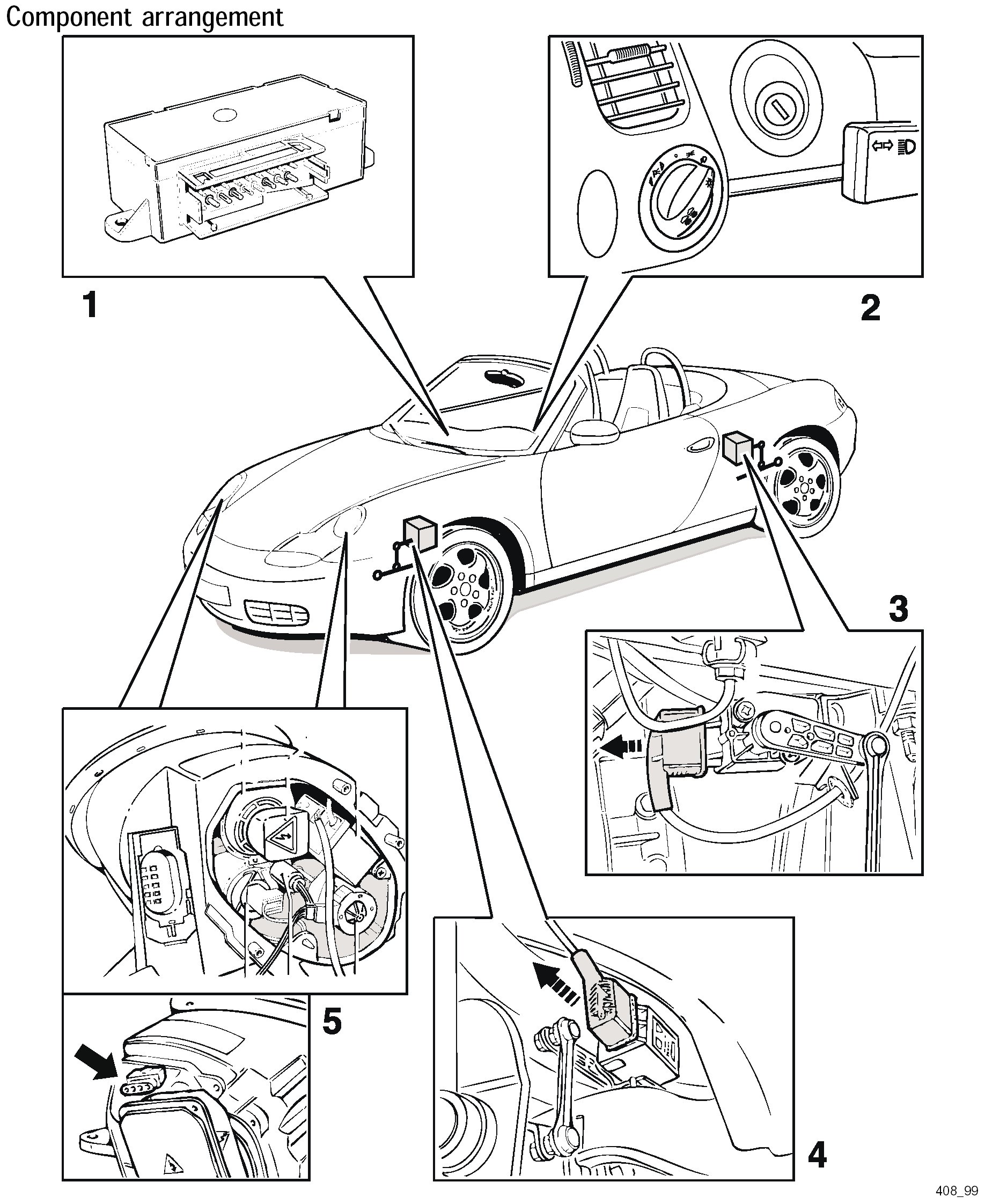 Component arrangement

1

2

3

5

4

408_99