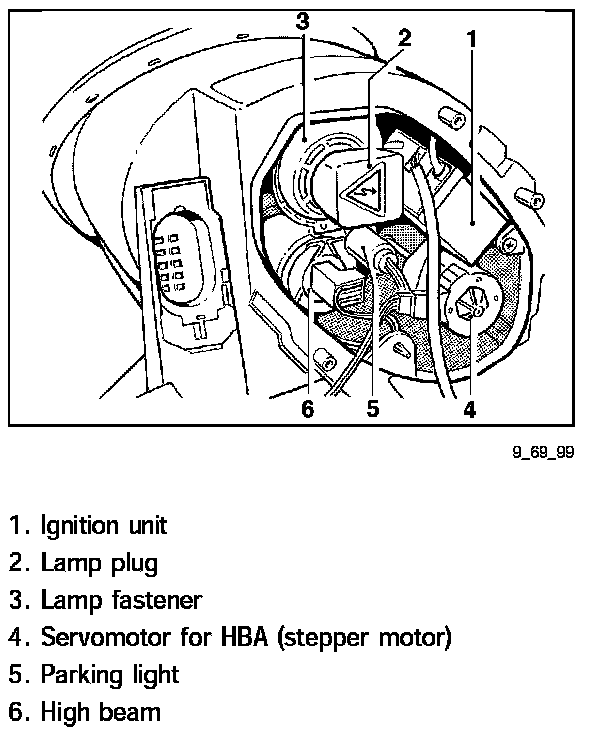 3
2
1
6
5
4

9_69_99

1. Ignition unit
2. Lamp plug
3. Lamp fastener
4. Servomotor for HBA (stepper motor)
5. Parking light
6. High beam