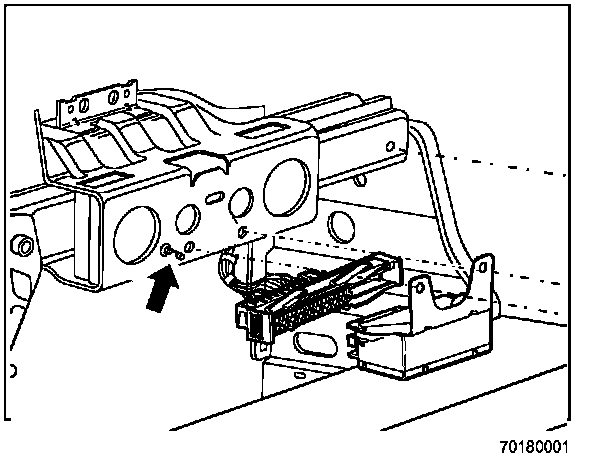 70180001