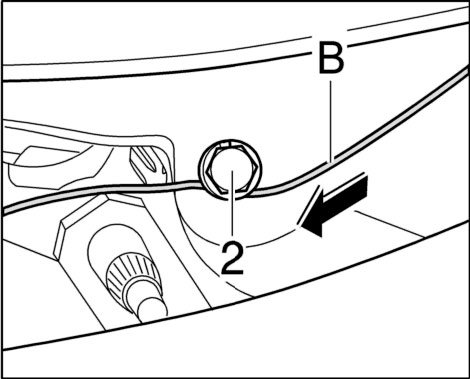 B
2