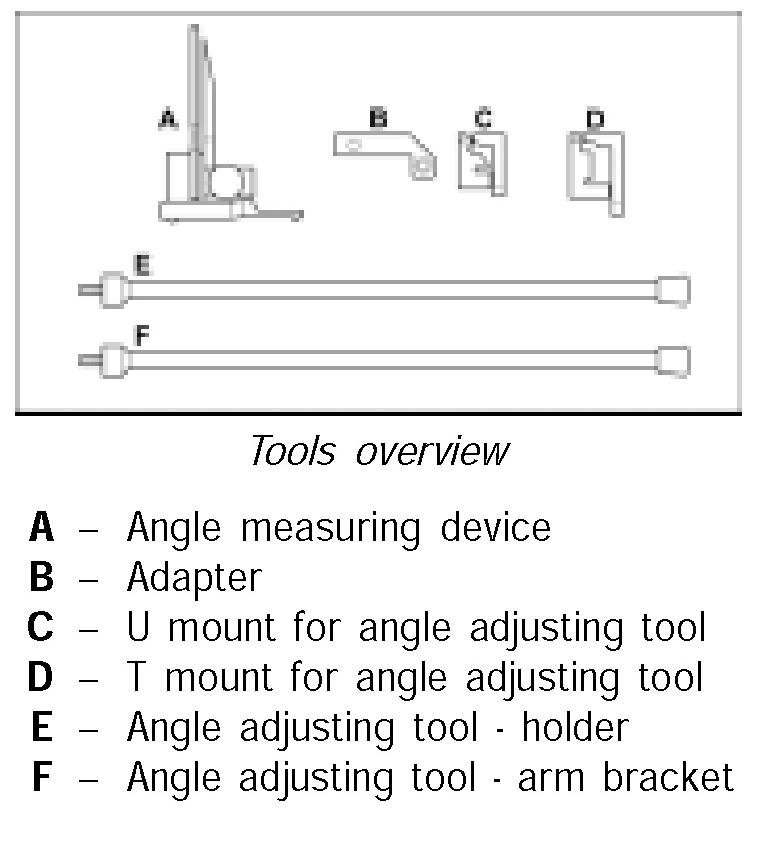 A

B

C

D

E

F

Tools overview

A – Angle measuring device
B – Adapter
C – U mount for angle adjusting tool
D – T mount for angle adjusting tool
E – Angle adjusting tool - holder
F – Angle adjusting tool - arm bracket