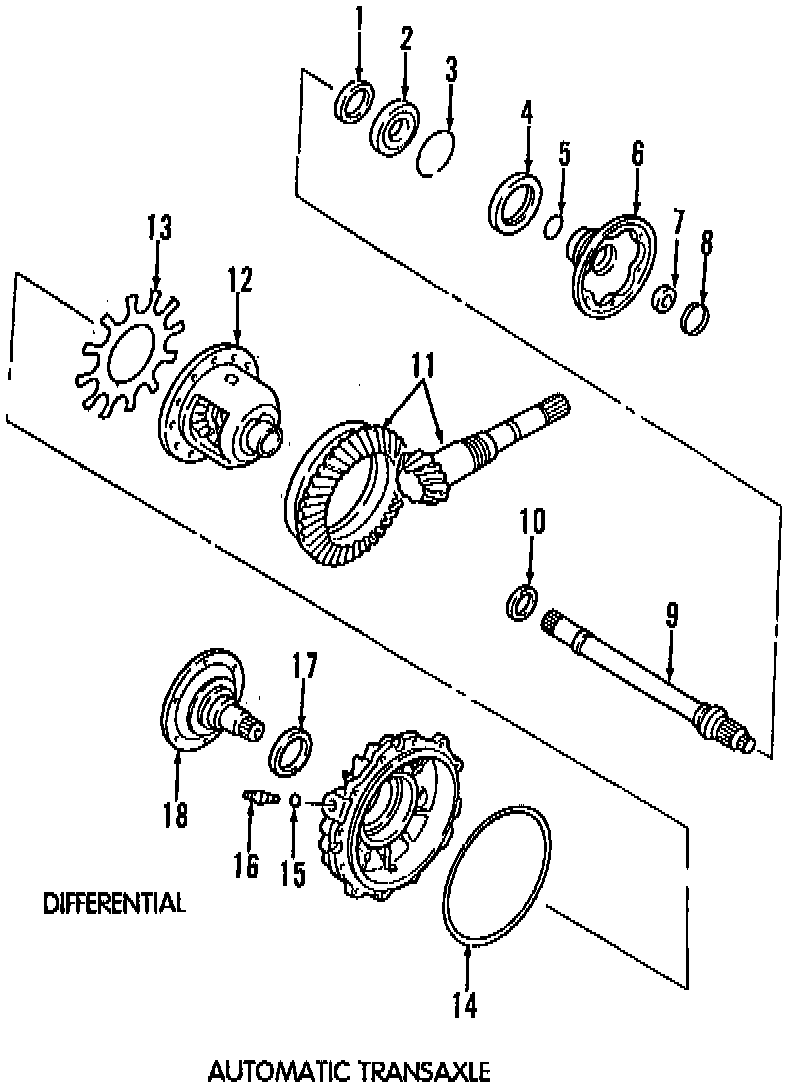 1
2
3
4
5
6
7
8
13
12
11
10
9
17
18
16
15
14
DIFFERENTIAL

AUTOMATIC TRANSAXLE