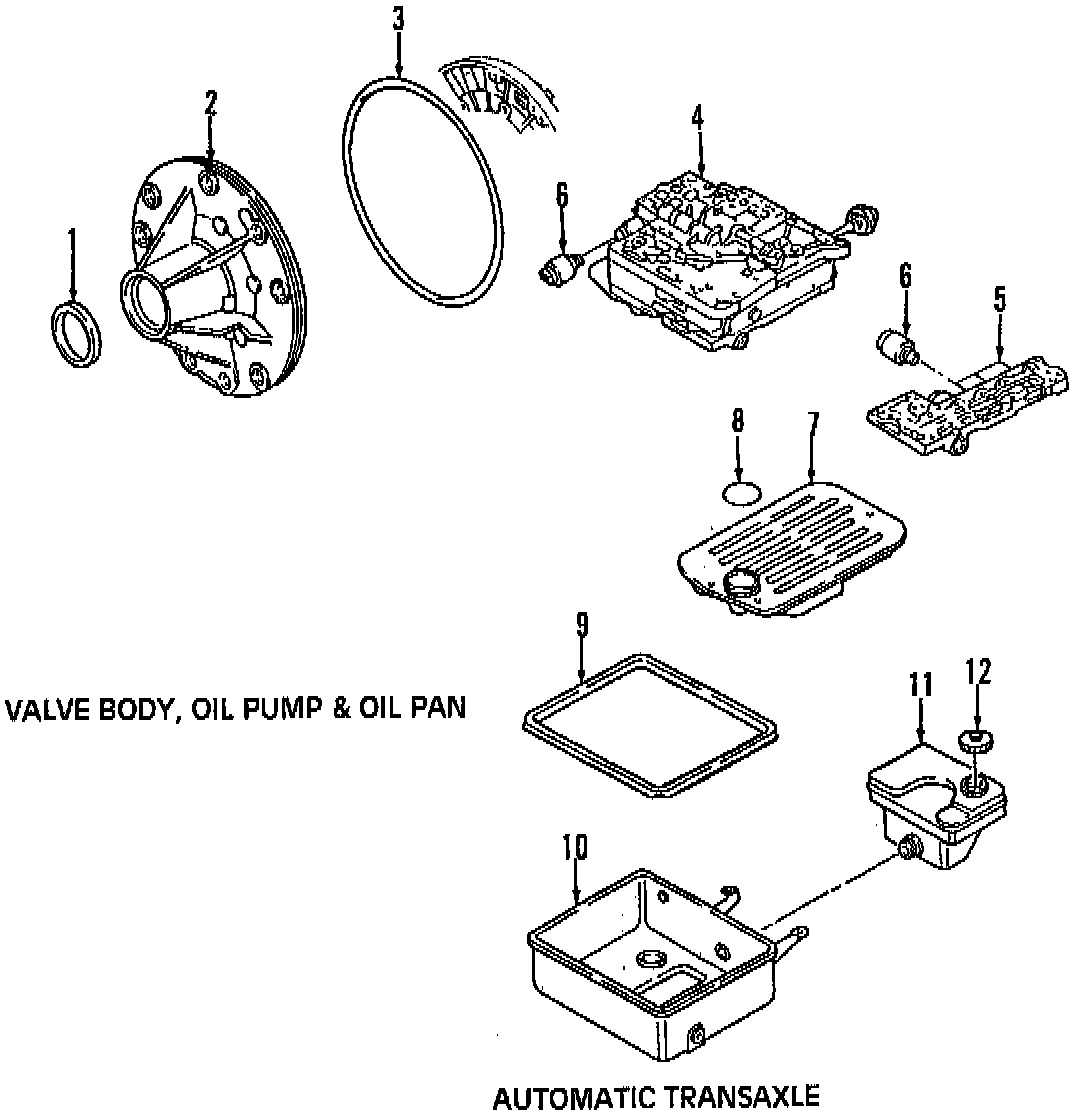 3
2
4
6
1
6
5
8
7
9
11
12
VALVE BODY, OIL PUMP & OIL PAN
10
AUTOMATIC TRANSAXLE