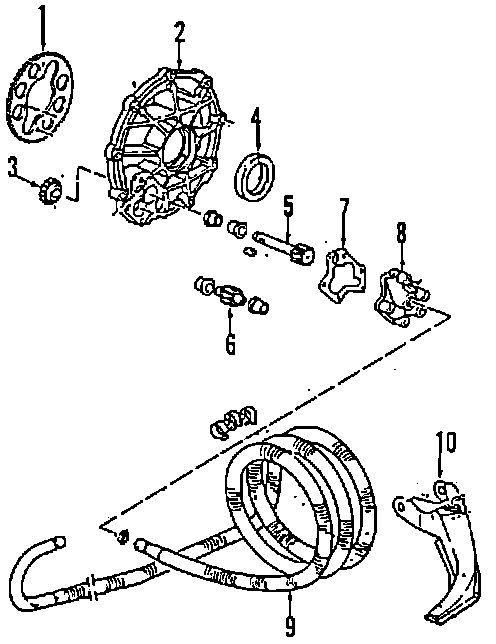 1
2
3
4
5
7
8
6
10
9