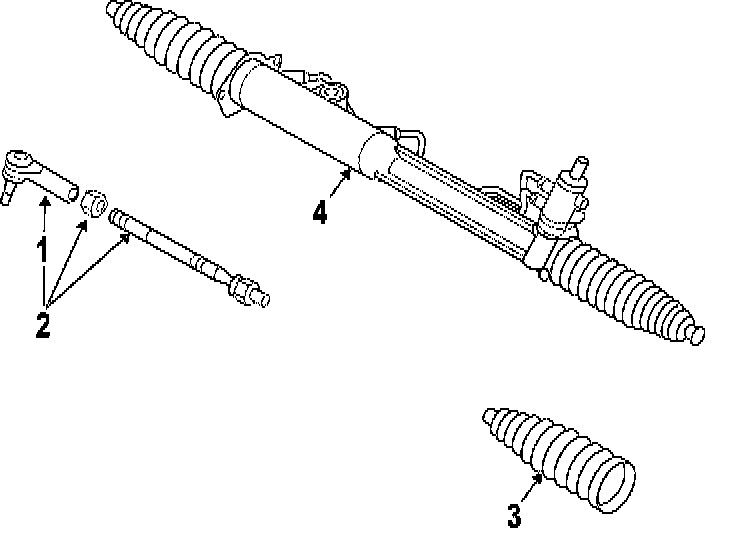 4
1
2
3