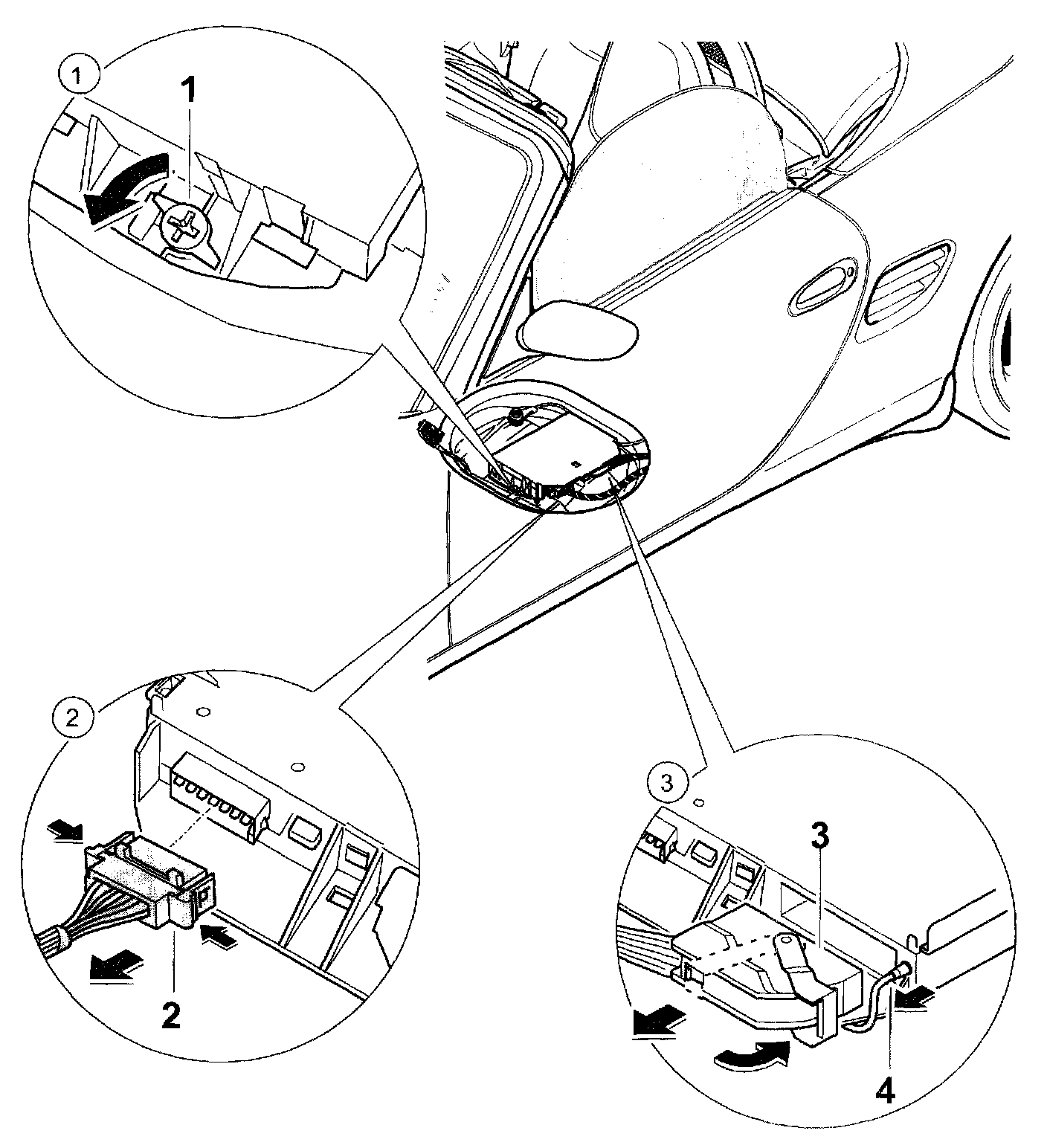 1
1
2
2
3
3
4