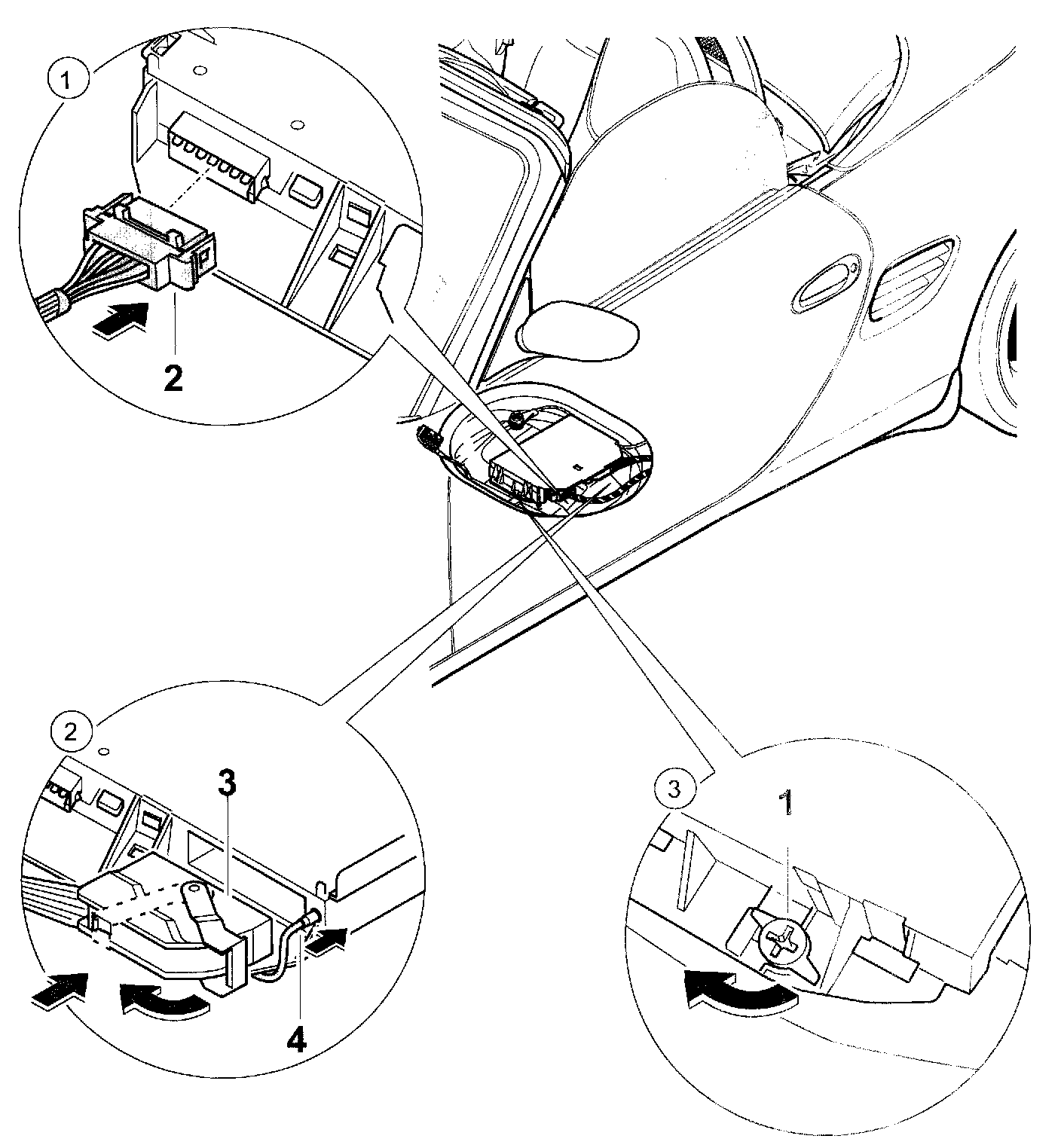 1
2
2
3
4
3
1