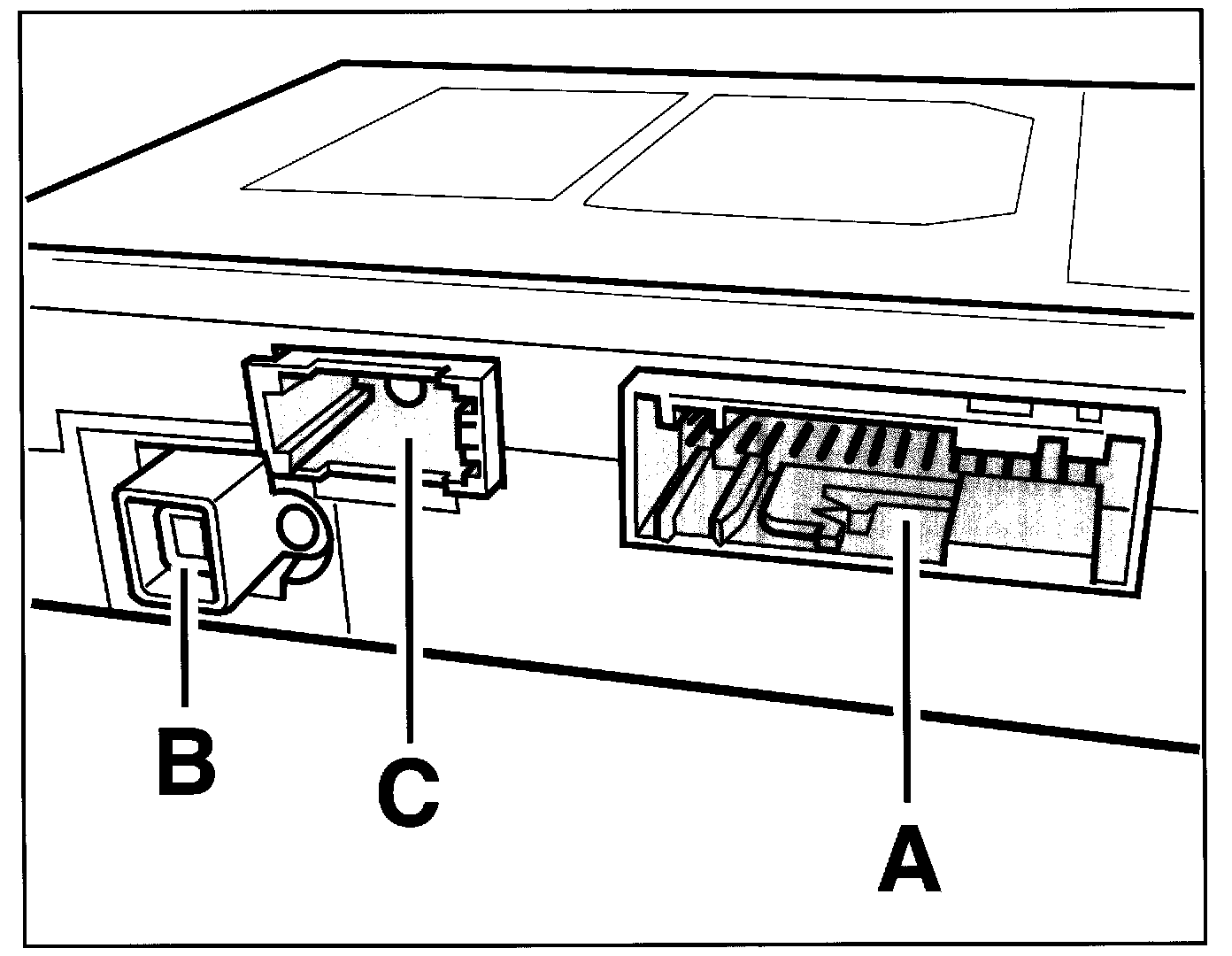 B
C
A