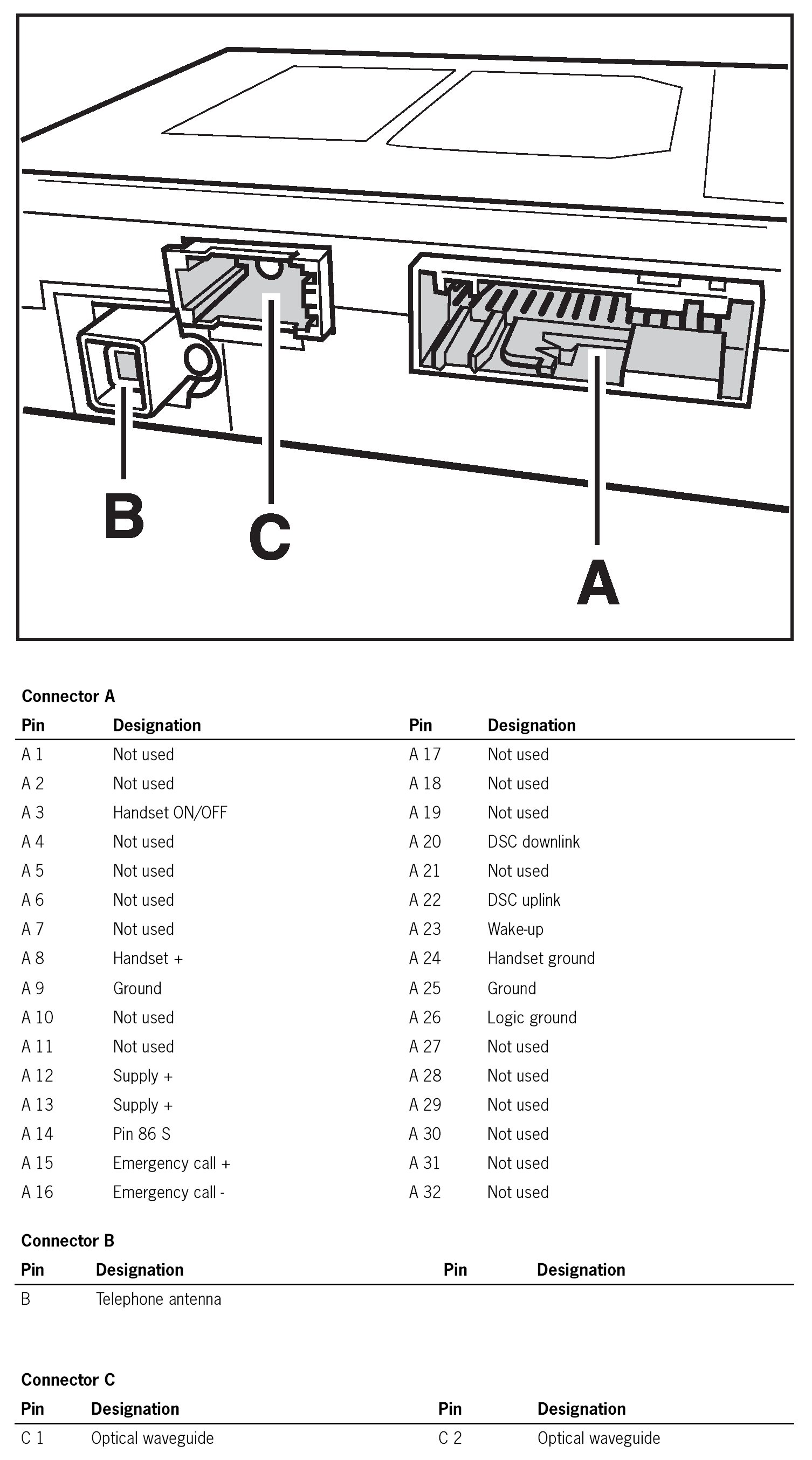 B

C

A

Connector A

| Pin | Designation | Pin | Designation |
|---|---|---|---|
| A 1 | Not used | A 17 | Not used |
| A 2 | Not used | A 18 | Not used |
| A 3 | Handset ON/OFF | A 19 | Not used |
| A 4 | Not used | A 20 | DSC downlink |
| A 5 | Not used | A 21 | Not used |
| A 6 | Not used | A 22 | DSC uplink |
| A 7 | Not used | A 23 | Wake-up |
| A 8 | Handset + | A 24 | Handset ground |
| A 9 | Ground | A 25 | Ground |
| A 10 | Not used | A 26 | Logic ground |
| A 11 | Not used | A 27 | Not used |
| A 12 | Supply + | A 28 | Not used |
| A 13 | Supply + | A 29 | Not used |
| A 14 | Pin 86 S | A 30 | Not used |
| A 15 | Emergency call + | A 31 | Not used |
| A 16 | Emergency call - | A 32 | Not used |

Connector B

| Pin | Designation | Pin | Designation |
|---|---|---|---|
| B | Telephone antenna | | |

Connector C

| Pin | Designation | Pin | Designation |
|---|---|---|---|
| C 1 | Optical waveguide | C 2 | Optical waveguide |